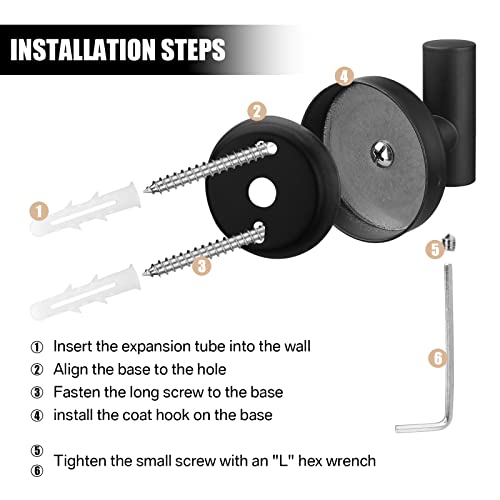 INSTALLATION STEPS

4

2

1

3

5

6

① Insert the expansion tube into the wall
② Align the base to the hole
③ Fasten the long screw to the base
④ install the coat hook on the base
⑤
⑥ Tighten the small screw with an "L" hex wrench