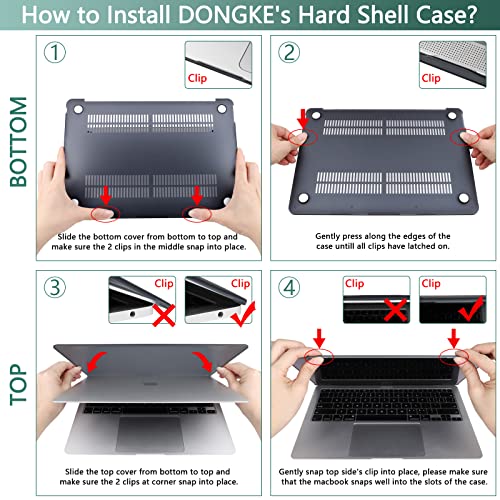 How to Install DONGKE's Hard Shell Case?

BOTTOM

①

Clip

Slide the bottom cover from bottom to top and make sure the 2 clips in the middle snap into place.

②

Clip

Gently press along the edges of the case untill all clips have latched on.

TOP

③

Clip

Clip

Slide the top cover from bottom to top and make sure the 2 clips at corner snap into place.

④

Clip

Clip

Gently snap top side's clip into place, please make sure that the macbook snaps well into the slots of the case.