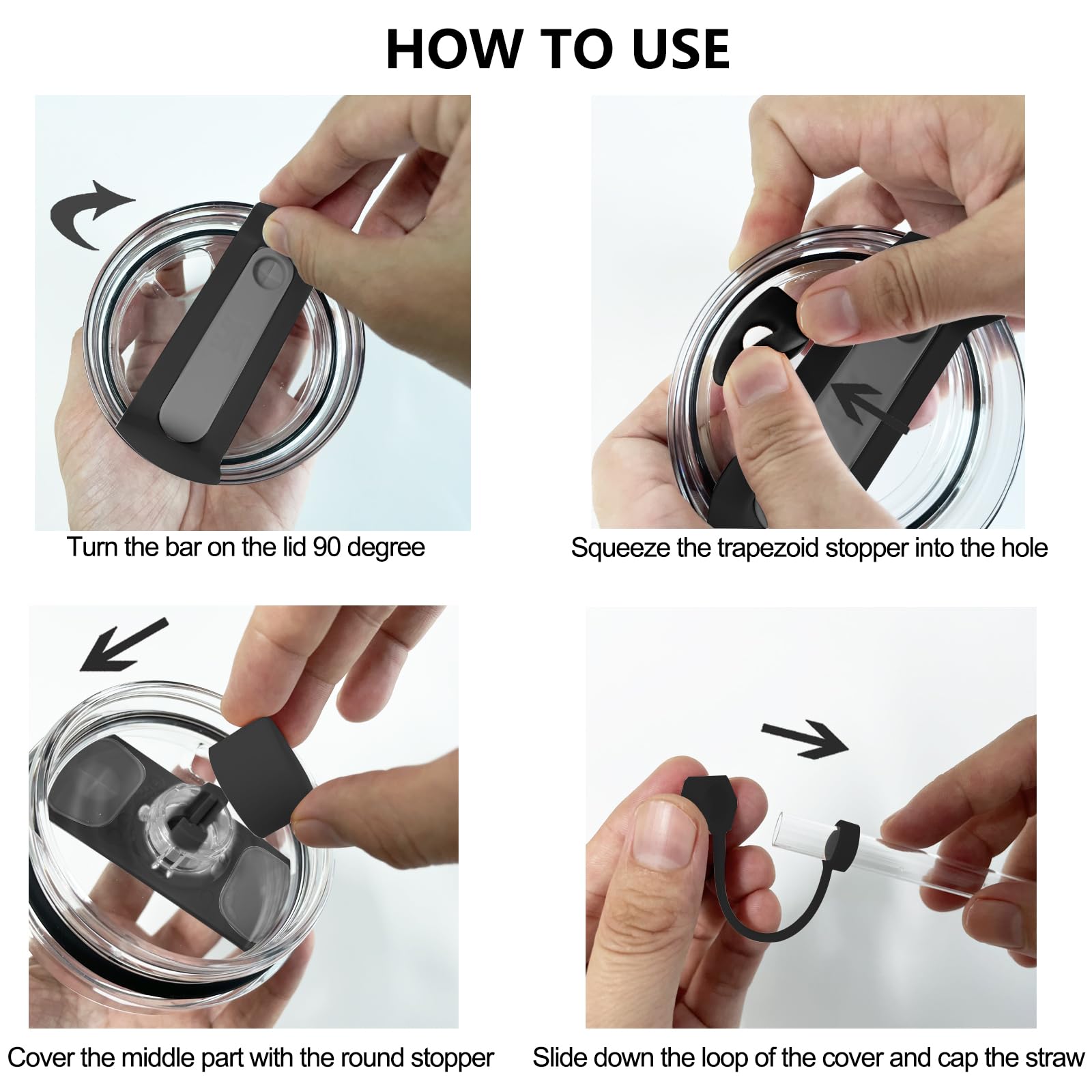 HOW TO USE

Turn the bar on the lid 90 degree

Squeeze the trapezoid stopper into the hole

Cover the middle part with the round stopper

Slide down the loop of the cover and cap the straw