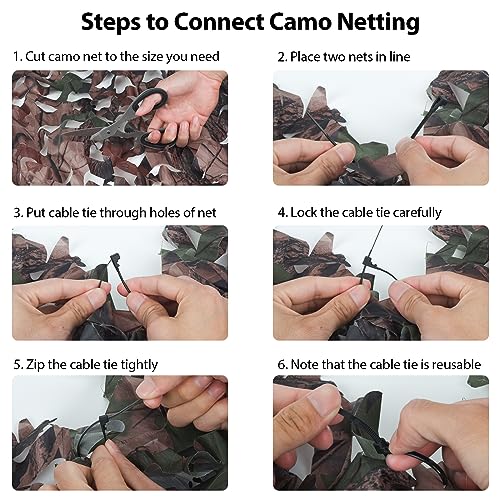 Steps to Connect Camo Netting

1. Cut camo net to the size you need

2. Place two nets in line

3. Put cable tie through holes of net

4. Lock the cable tie carefully

5. Zip the cable tie tightly

6. Note that the cable tie is reusable