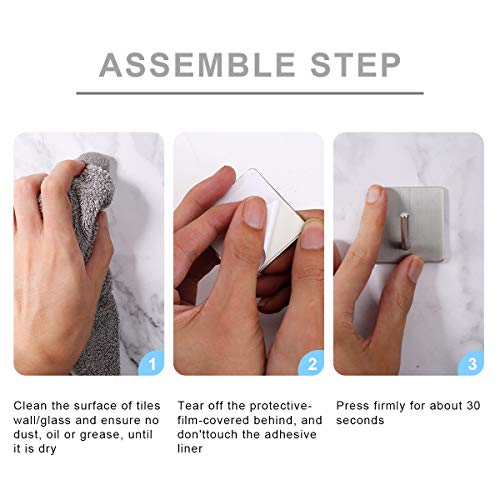 ASSEMBLE STEP

1

2

3

Clean the surface of tiles wall/glass and ensure no dust, oil or grease, until it is dry

Tear off the protective-film-covered behind, and don'ttouch the adhesive liner

Press firmly for about 30 seconds