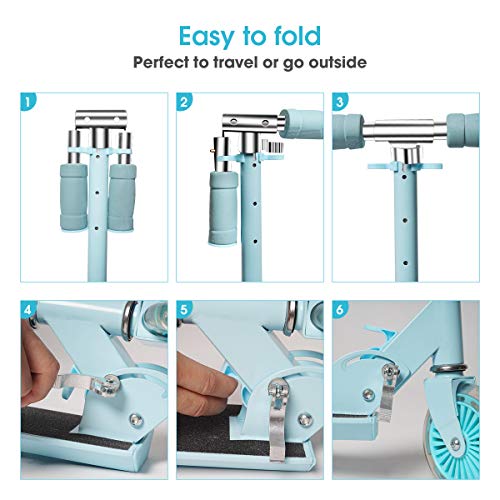 Easy to fold

Perfect to travel or go outside

1

2

3

4

5

6