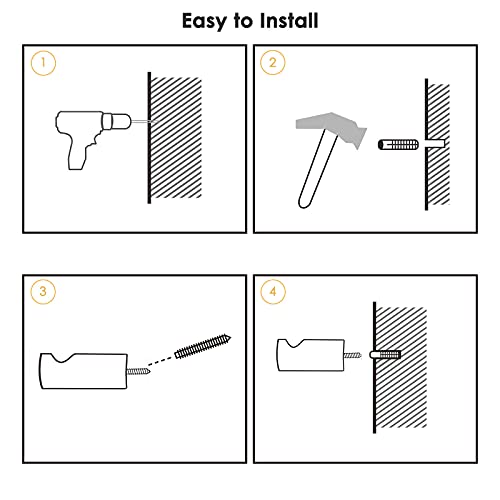 Easy to Install

1

2

3

4