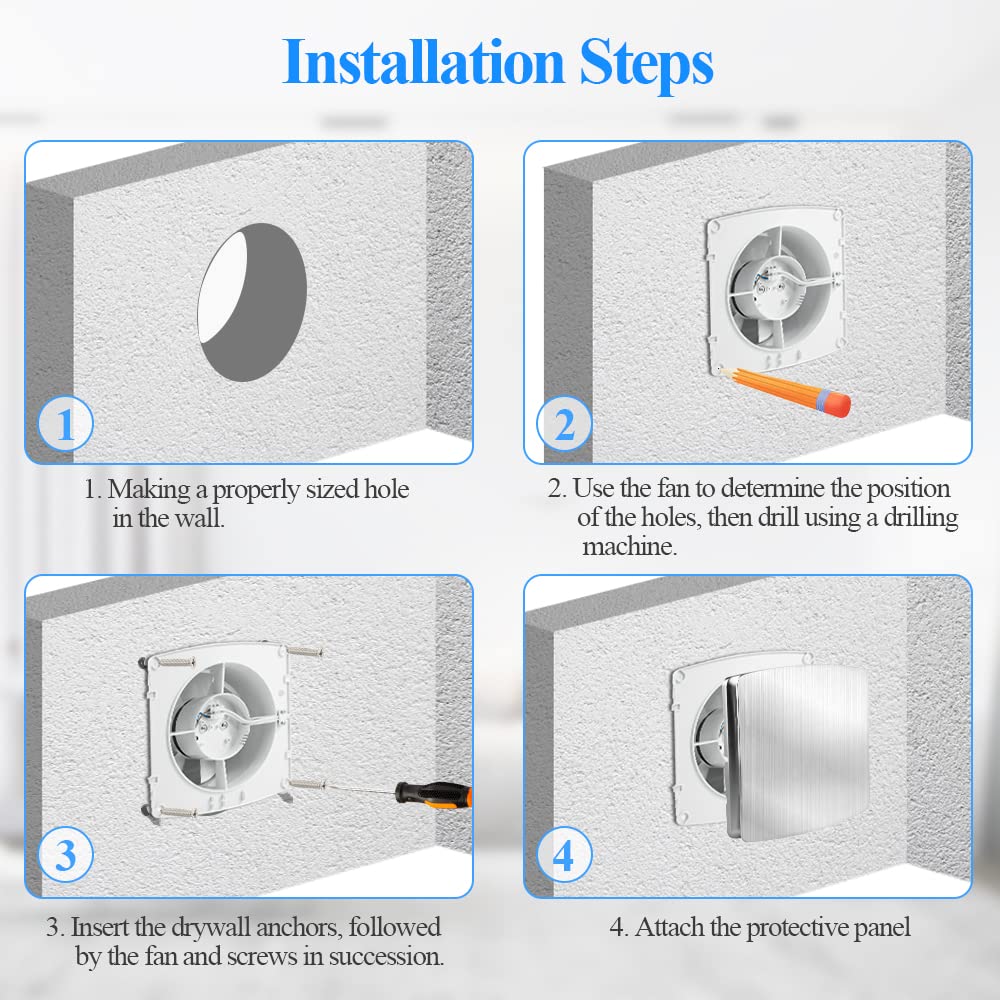 Installation Steps

1

1. Making a properly sized hole in the wall.

2

2. Use the fan to determine the position of the holes, then drill using a drilling machine.

3

3. Insert the drywall anchors, followed by the fan and screws in succession.

4

4. Attach the protective panel