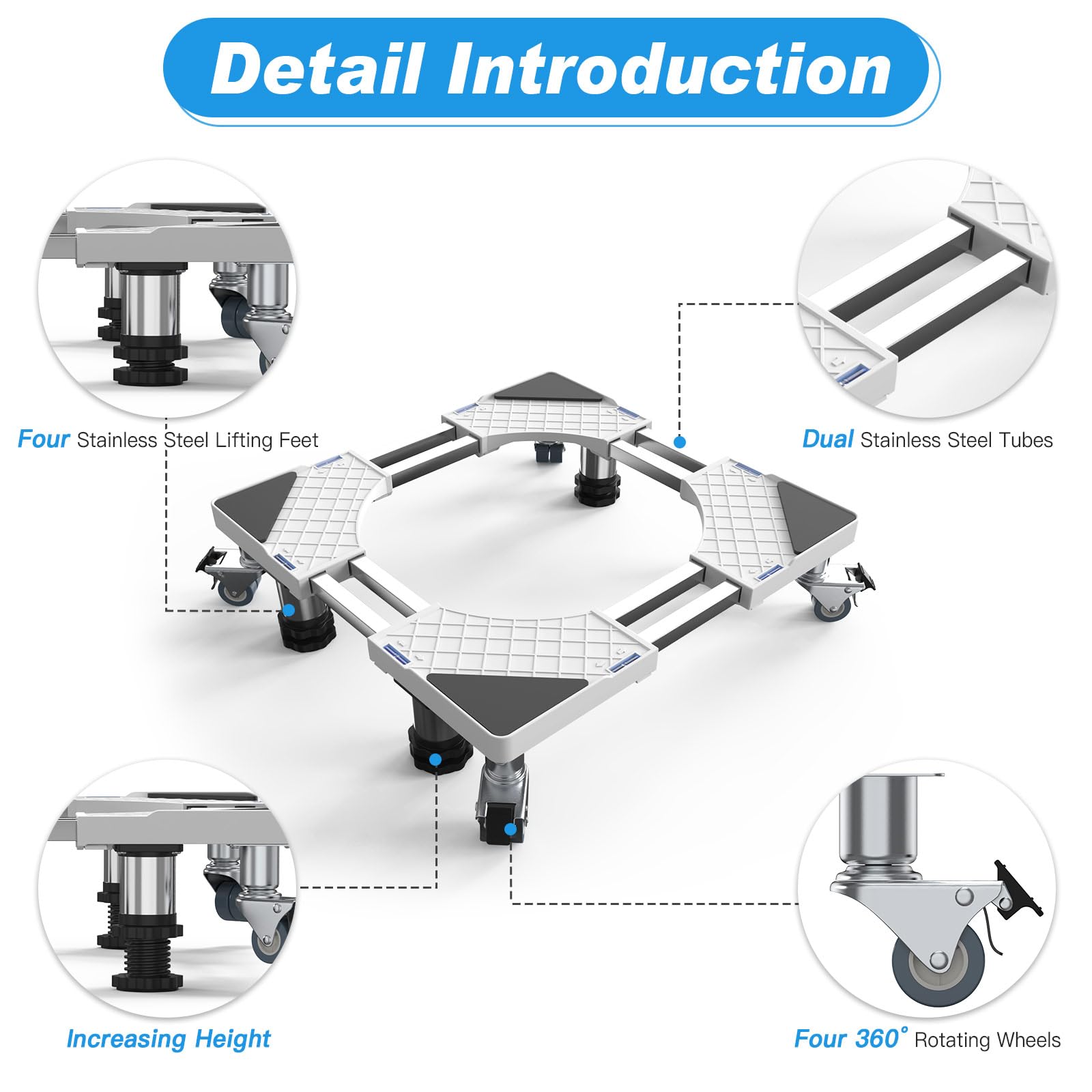 Detail Introduction

Four Stainless Steel Lifting Feet

Dual Stainless Steel Tubes

Increasing Height

Four 360° Rotating Wheels