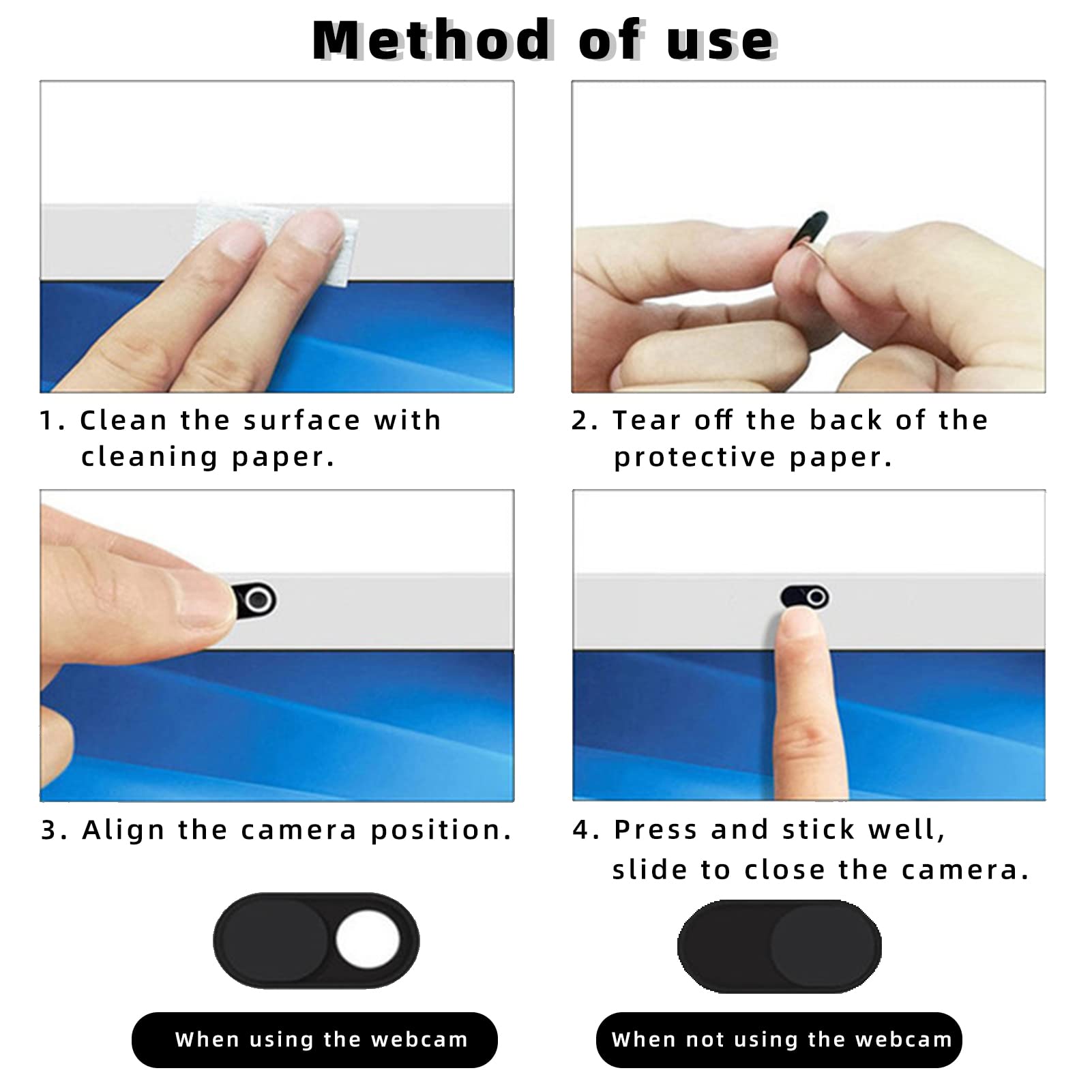 Method of use

1. Clean the surface with cleaning paper.

2. Tear off the back of the protective paper.

3. Align the camera position.

4. Press and stick well, slide to close the camera.

When using the webcam

When not using the webcam