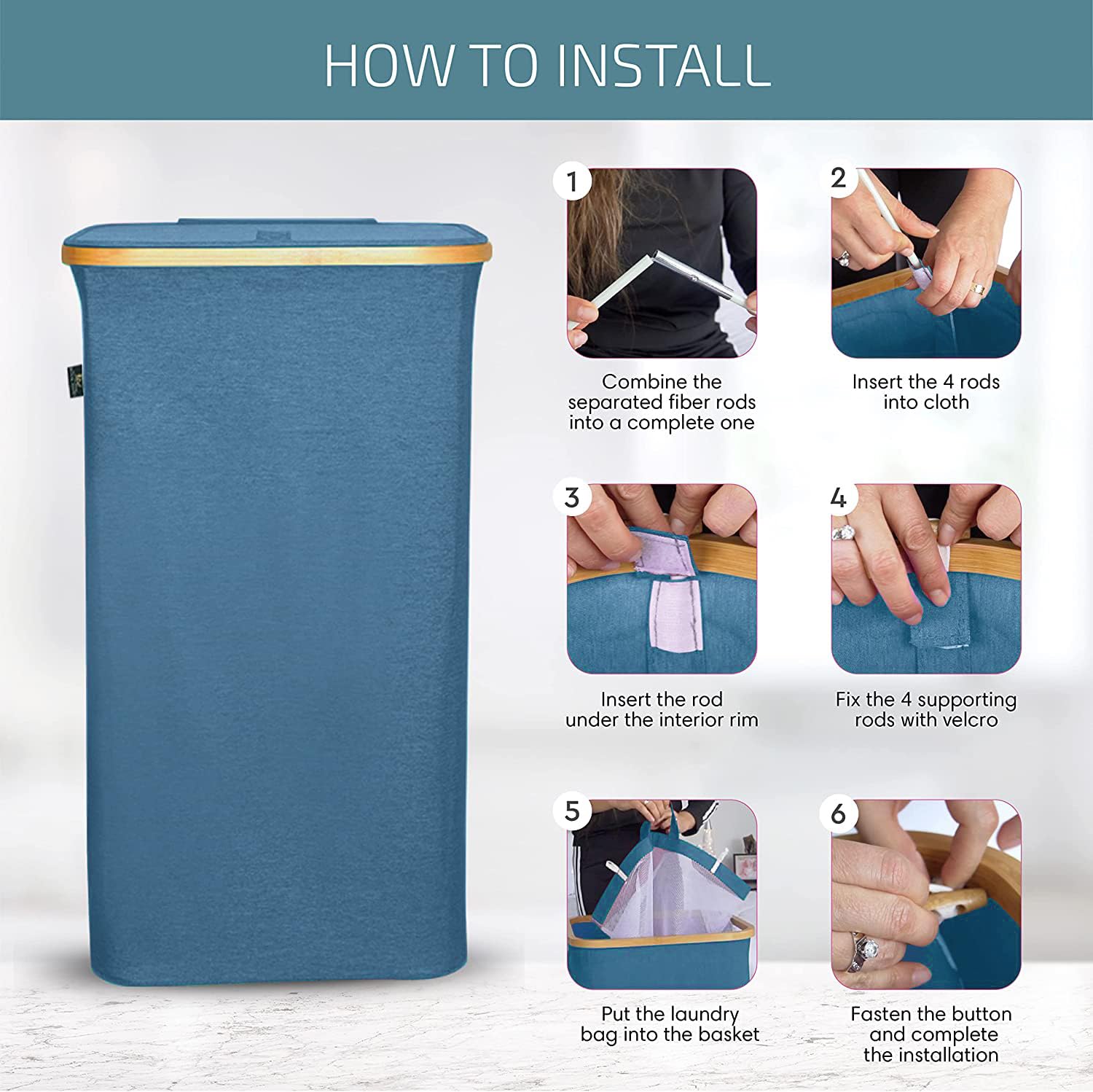 HOW TO INSTALL

1
Combine the separated fiber rods into a complete one

2
Insert the 4 rods into cloth

3
Insert the rod under the interior rim

4
Fix the 4 supporting rods with velcro

5
Put the laundry bag into the basket

6
Fasten the button and complete the installation