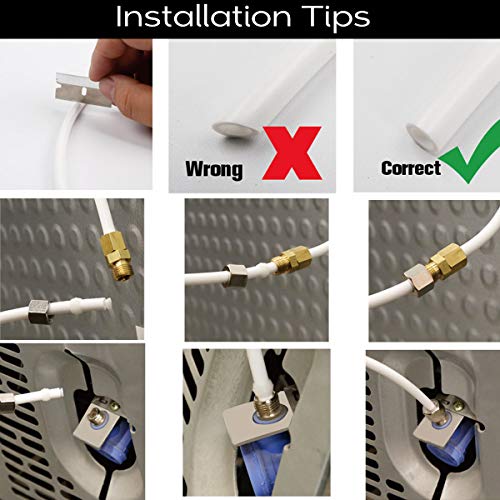 Installation Tips

Wrong

Correct