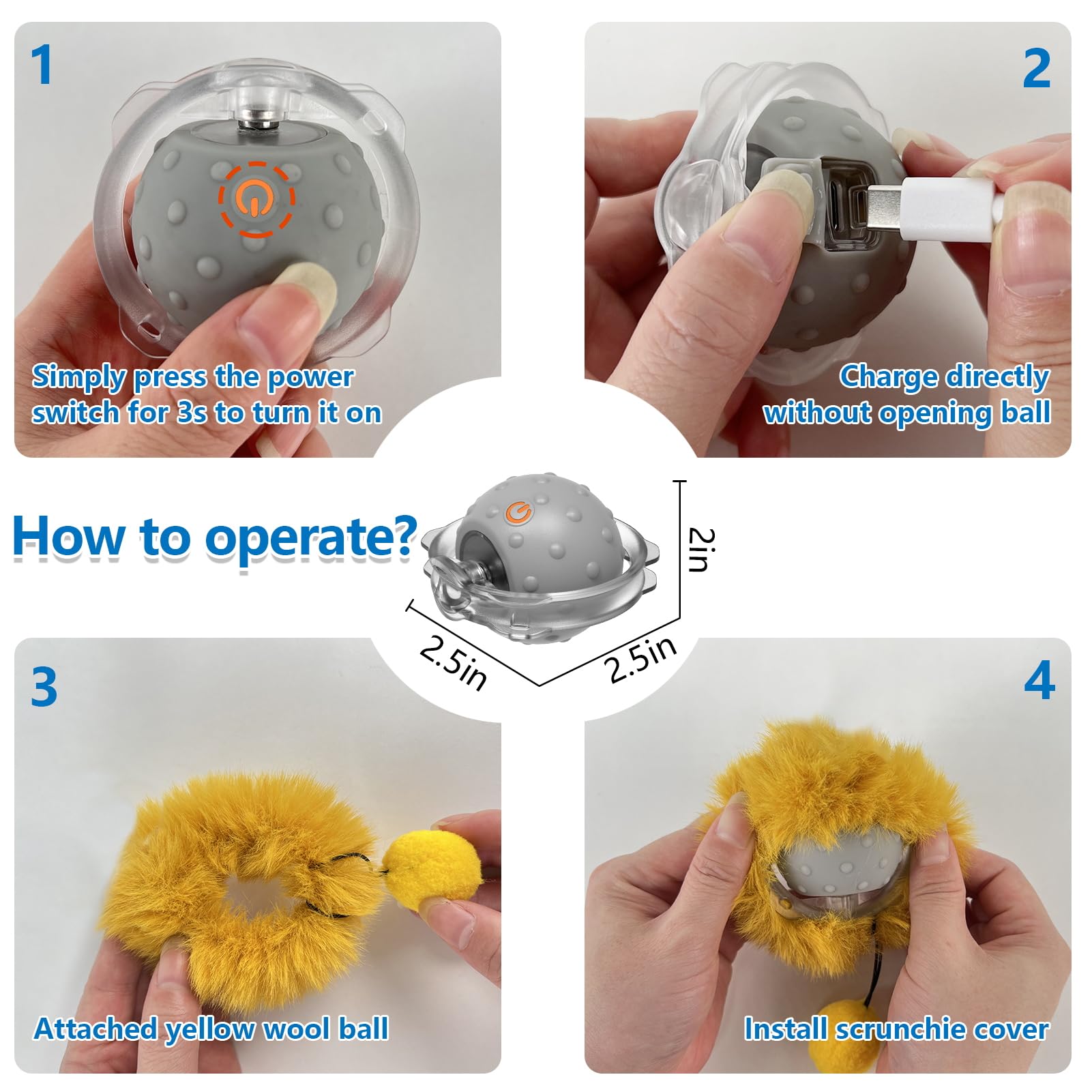 1

Simply press the power switch for 3s to turn it on

2

Charge directly without opening ball

How to operate?

2in

2.5in

2.5in

3

Attached yellow wool ball

4

Install scrunchie cover