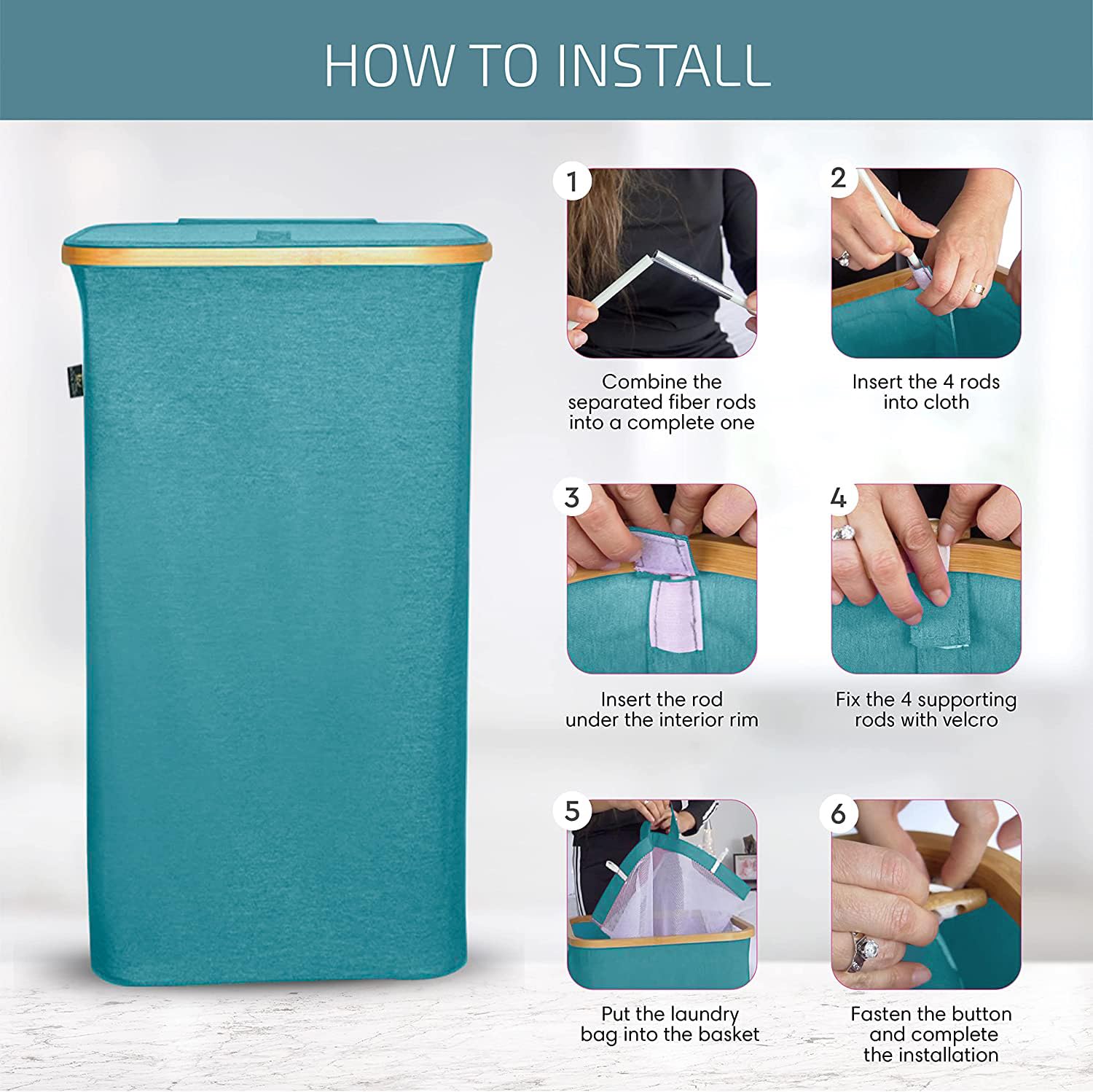 HOW TO INSTALL

1
Combine the separated fiber rods into a complete one

2
Insert the 4 rods into cloth

3
Insert the rod under the interior rim

4
Fix the 4 supporting rods with velcro

5
Put the laundry bag into the basket

6
Fasten the button and complete the installation