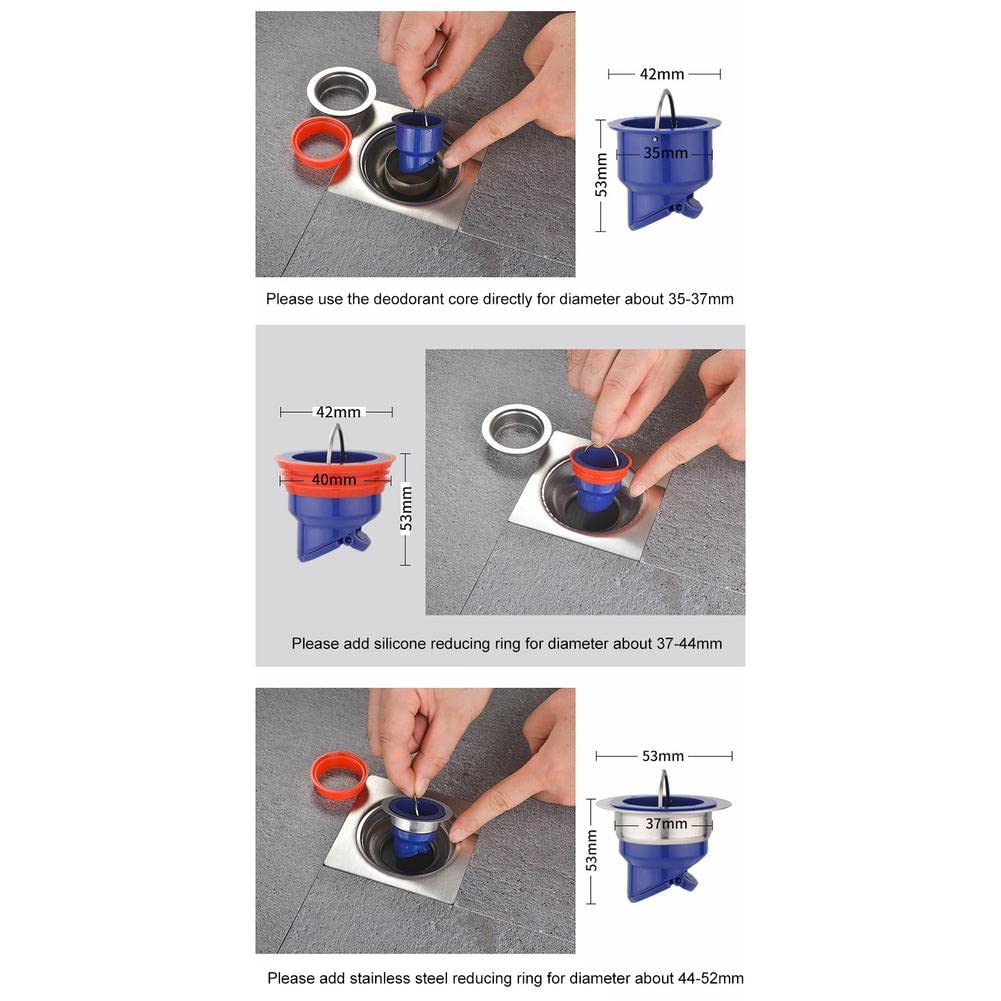 42mm
35mm
53mm

Please use the deodorant core directly for diameter about 35-37mm

42mm
40mm
53mm

Please add silicone reducing ring for diameter about 37-44mm

53mm
37mm
53mm

Please add stainless steel reducing ring for diameter about 44-52mm