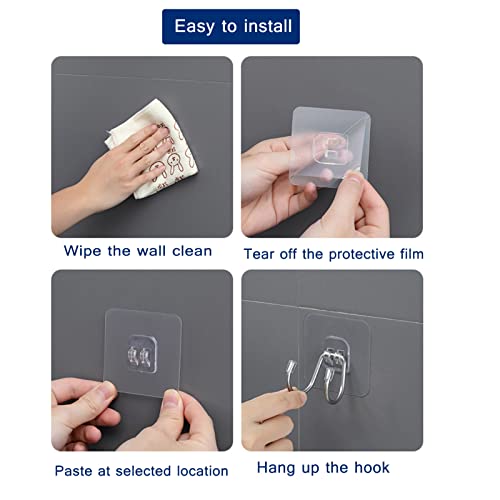 Easy to install

Wipe the wall clean

Tear off the protective film

Paste at selected location

Hang up the hook