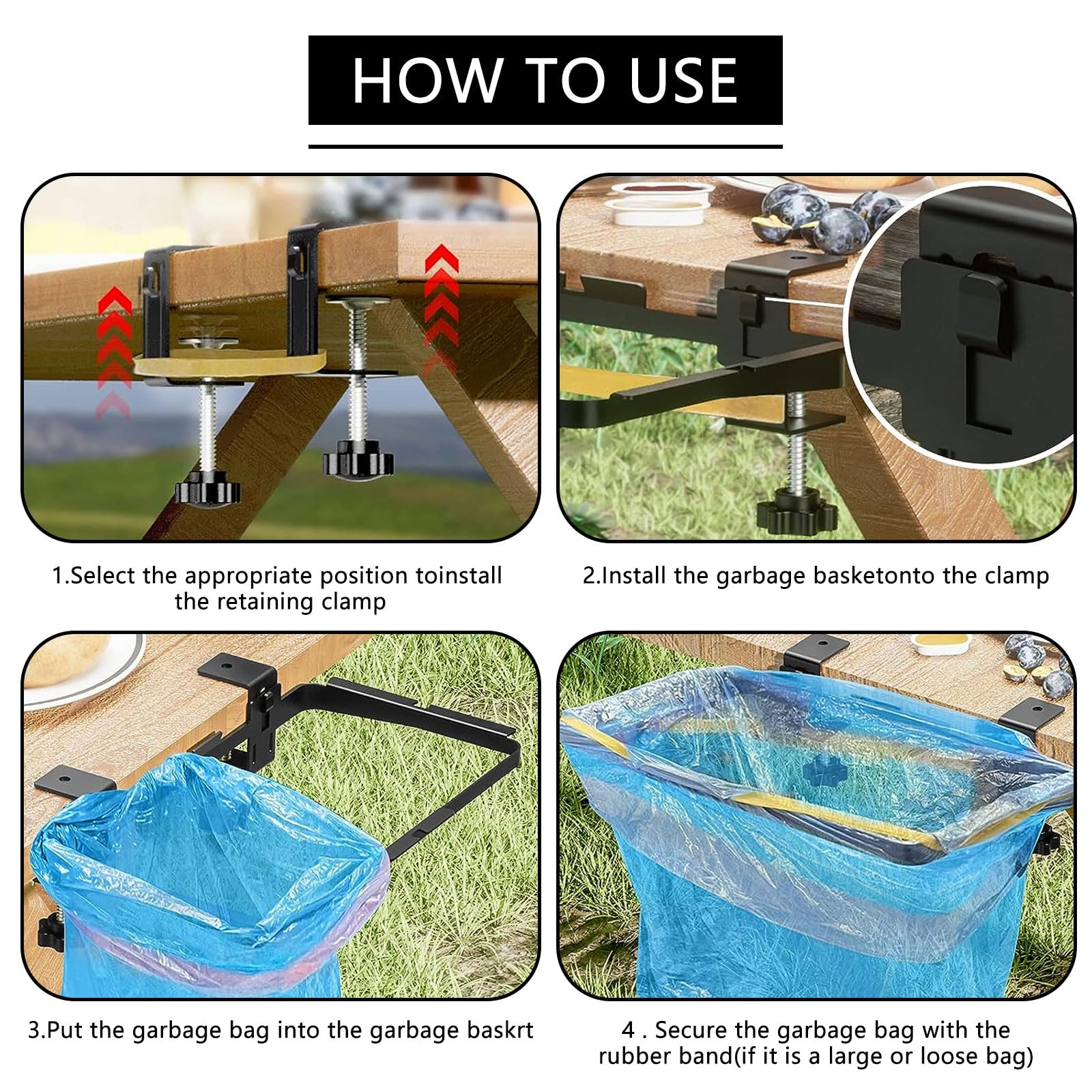 HOW TO USE

1.Select the appropriate position toinstall the retaining clamp

2.Install the garbage basketonto the clamp

3.Put the garbage bag into the garbage baskrt

4 . Secure the garbage bag with the rubber band(if it is a large or loose bag)