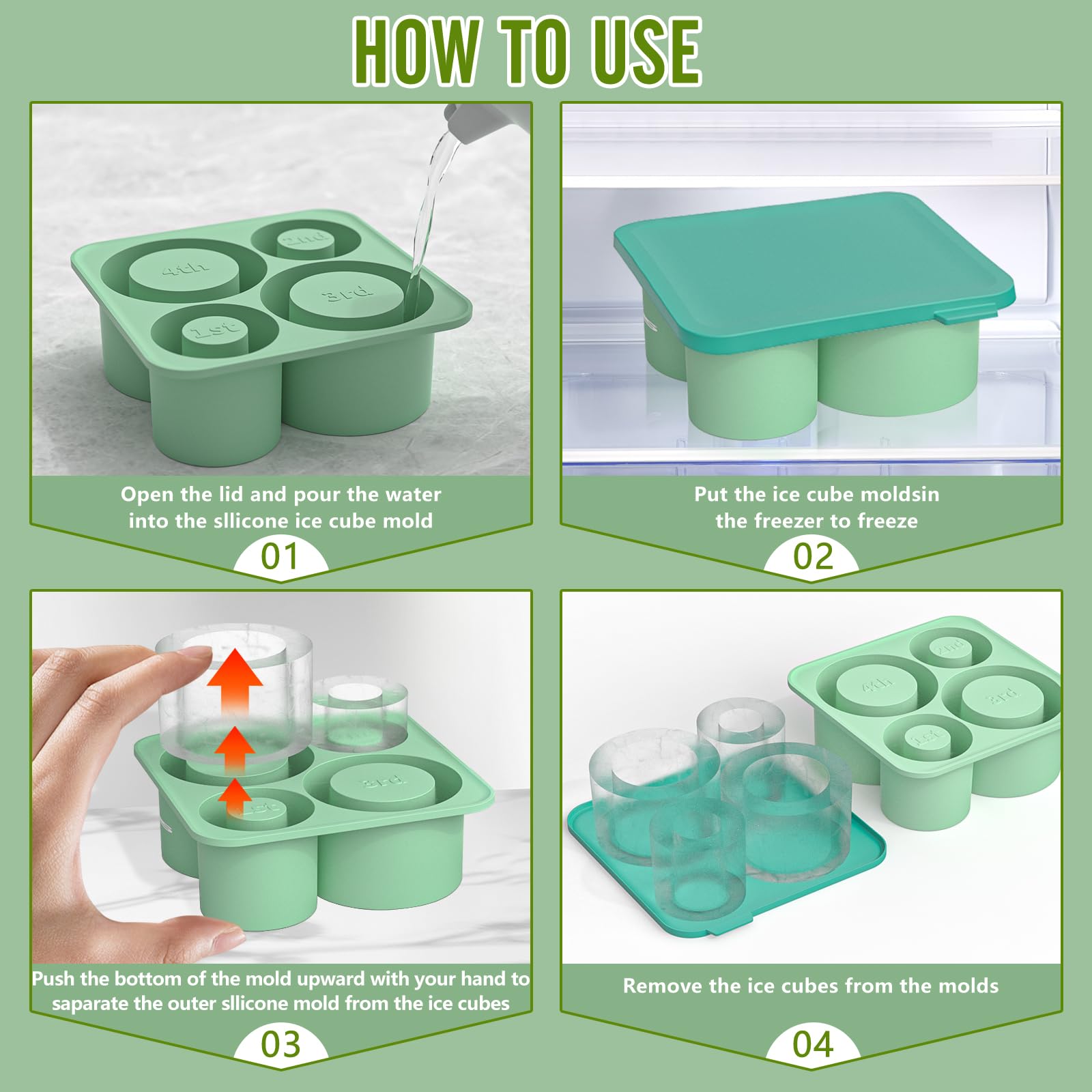 HOW TO USE

4th
2nd
3rd
1st

Open the lid and pour the water into the sllicone ice cube mold

01

Put the ice cube moldsin the freezer to freeze

02

3rd
1st

Push the bottom of the mold upward with your hand to saparate the outer sllicone mold from the ice cubes

03

2nd
4th
3rd
1st

Remove the ice cubes from the molds

04