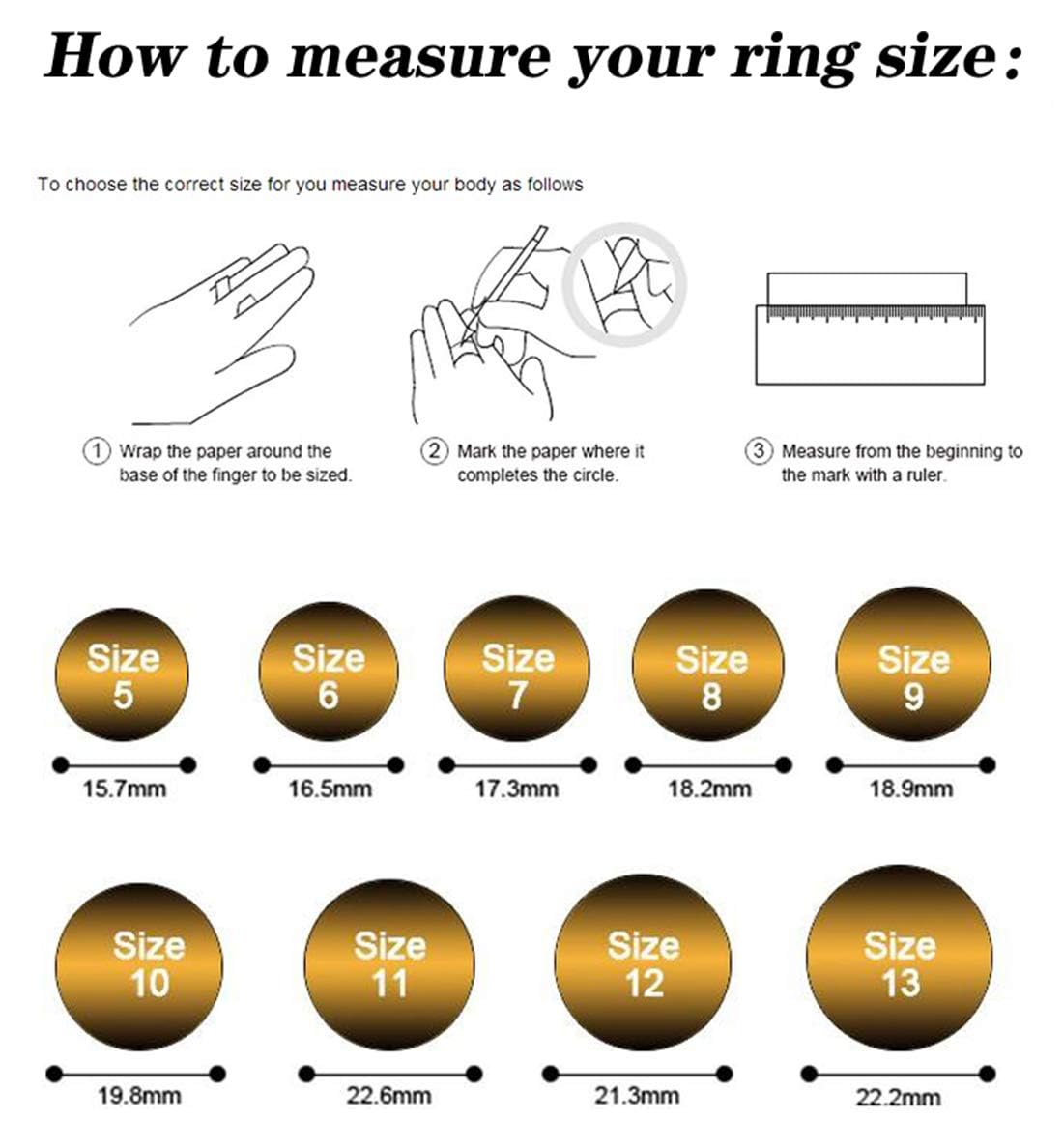 How to measure your ring size:

To choose the correct size for you measure your body as follows

① Wrap the paper around the base of the finger to be sized.

② Mark the paper where it completes the circle.

③ Measure from the beginning to the mark with a ruler.

Size 5
15.7mm

Size 6
16.5mm

Size 7
17.3mm

Size 8
18.2mm

Size 9
18.9mm

Size 10
19.8mm

Size 11
22.6mm

Size 12
21.3mm

Size 13
22.2mm