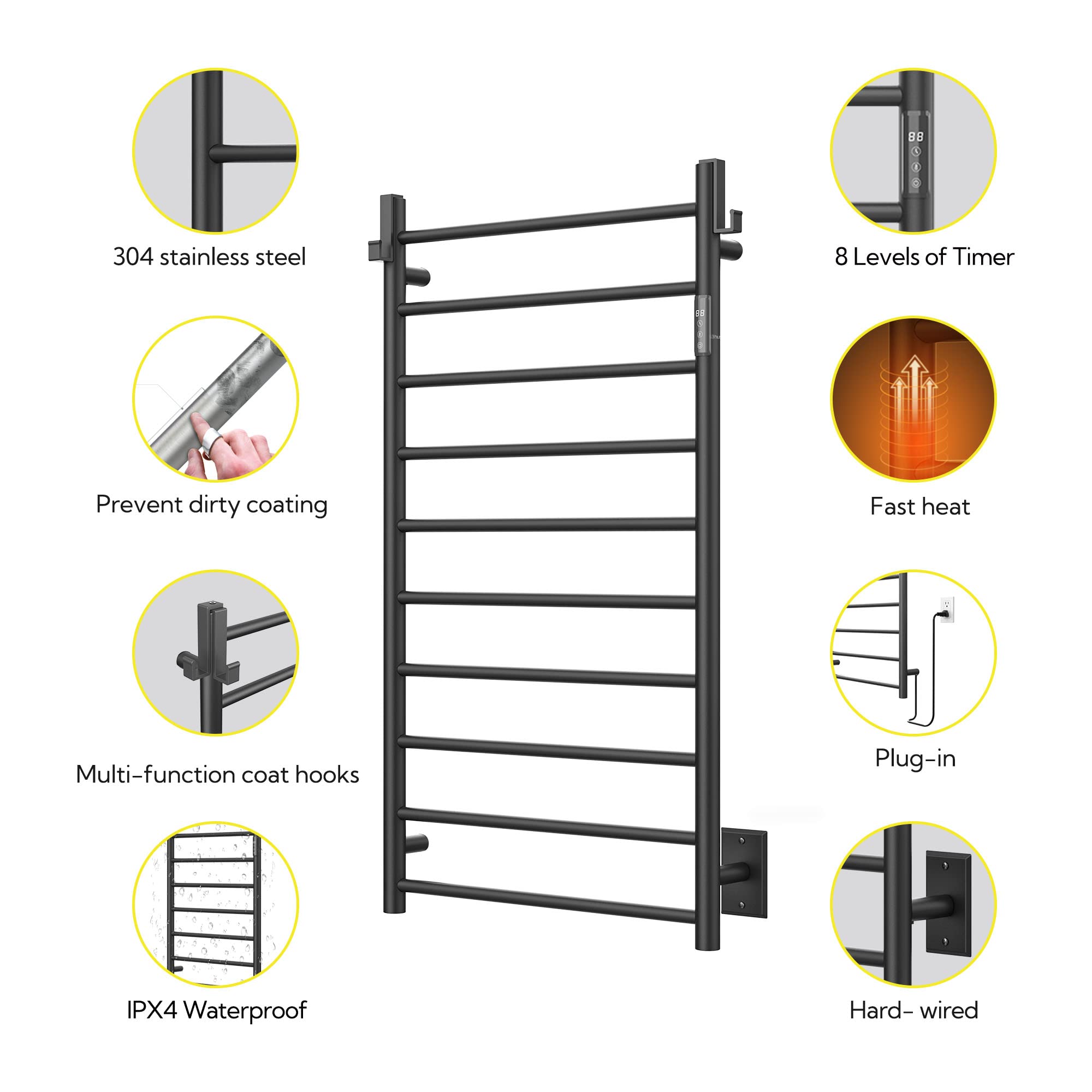 304 stainless steel

Prevent dirty coating

Multi-function coat hooks

IPX4 Waterproof

88

8 Levels of Timer

Fast heat

Plug-in

Hard- wired