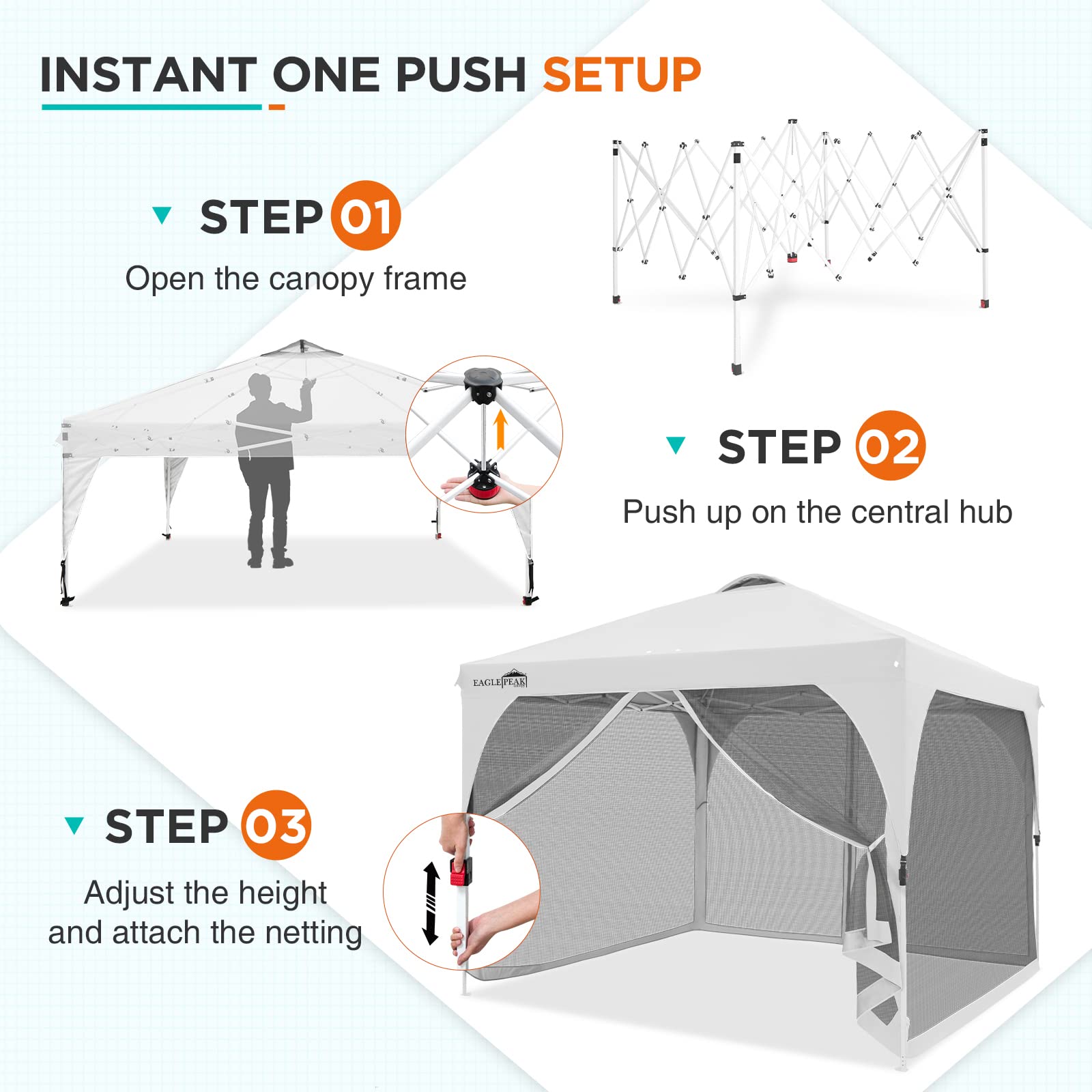 INSTANT ONE PUSH SETUP

STEP 01
Open the canopy frame

STEP 02
Push up on the central hub

EAGLE PEAK

STEP 03
Adjust the height and attach the netting