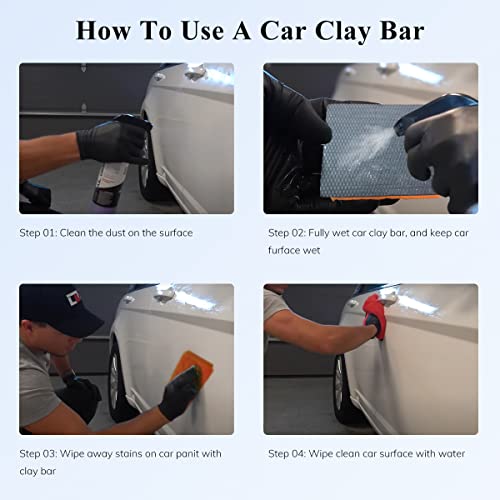 How To Use A Car Clay Bar

Step 01: Clean the dust on the surface

Step 02: Fully wet car clay bar, and keep car furface wet

Step 03: Wipe away stains on car panit with clay bar

Step 04: Wipe clean car surface with water