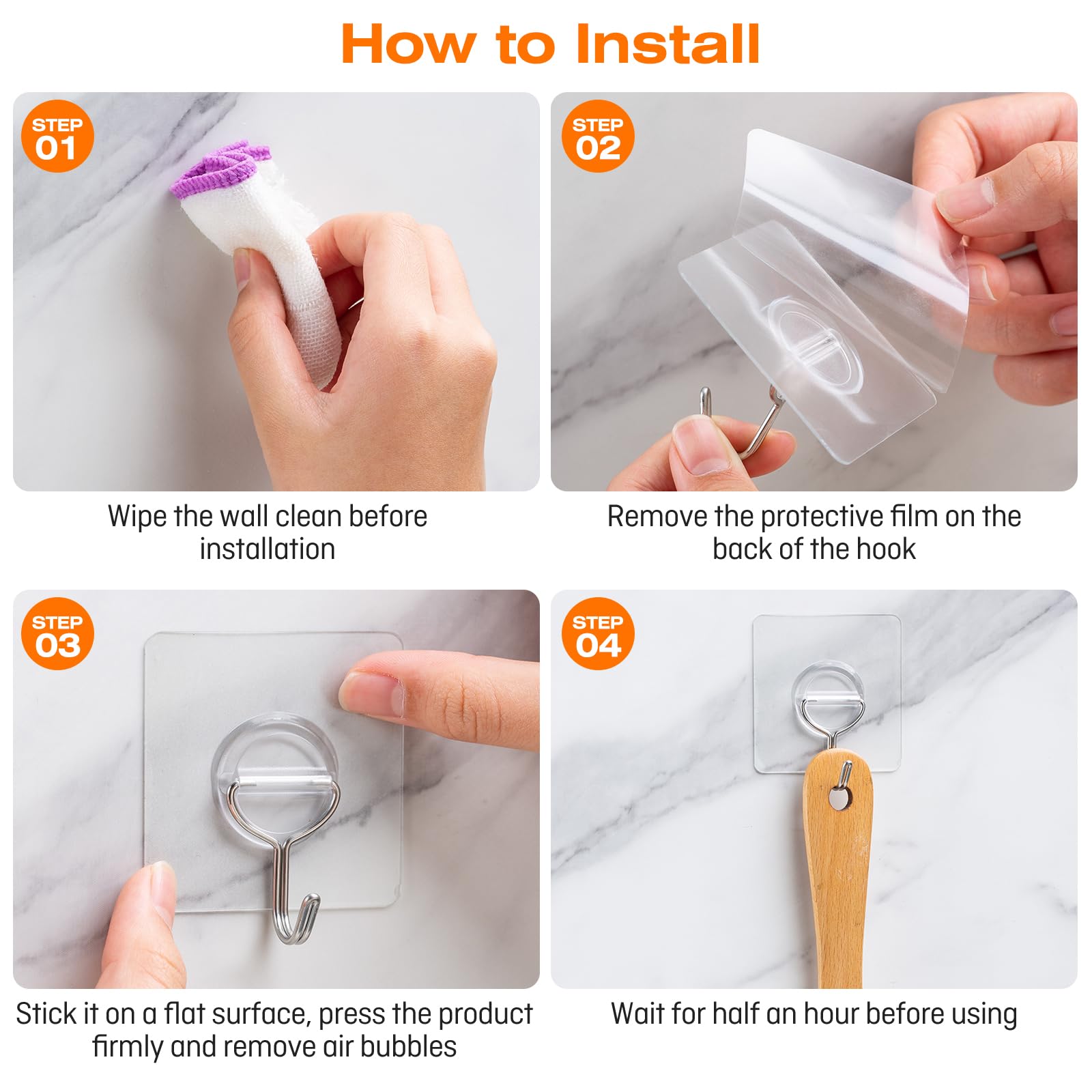 How to Install

STEP 01

Wipe the wall clean before installation

STEP 02

Remove the protective film on the back of the hook

STEP 03

Stick it on a flat surface, press the product firmly and remove air bubbles

STEP 04

Wait for half an hour before using