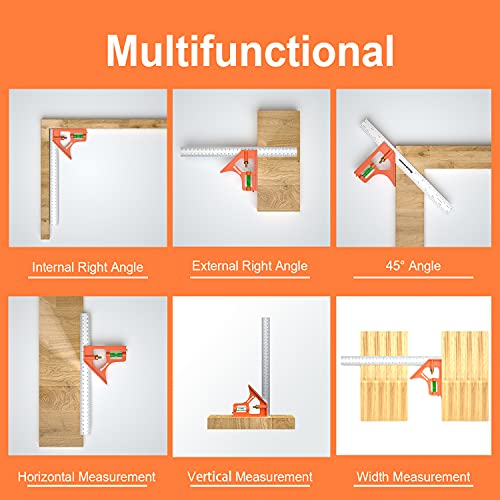 Multifunctional

Internal Right Angle

External Right Angle

45° Angle

Horizontal Measurement

Vertical Measurement

Width Measurement