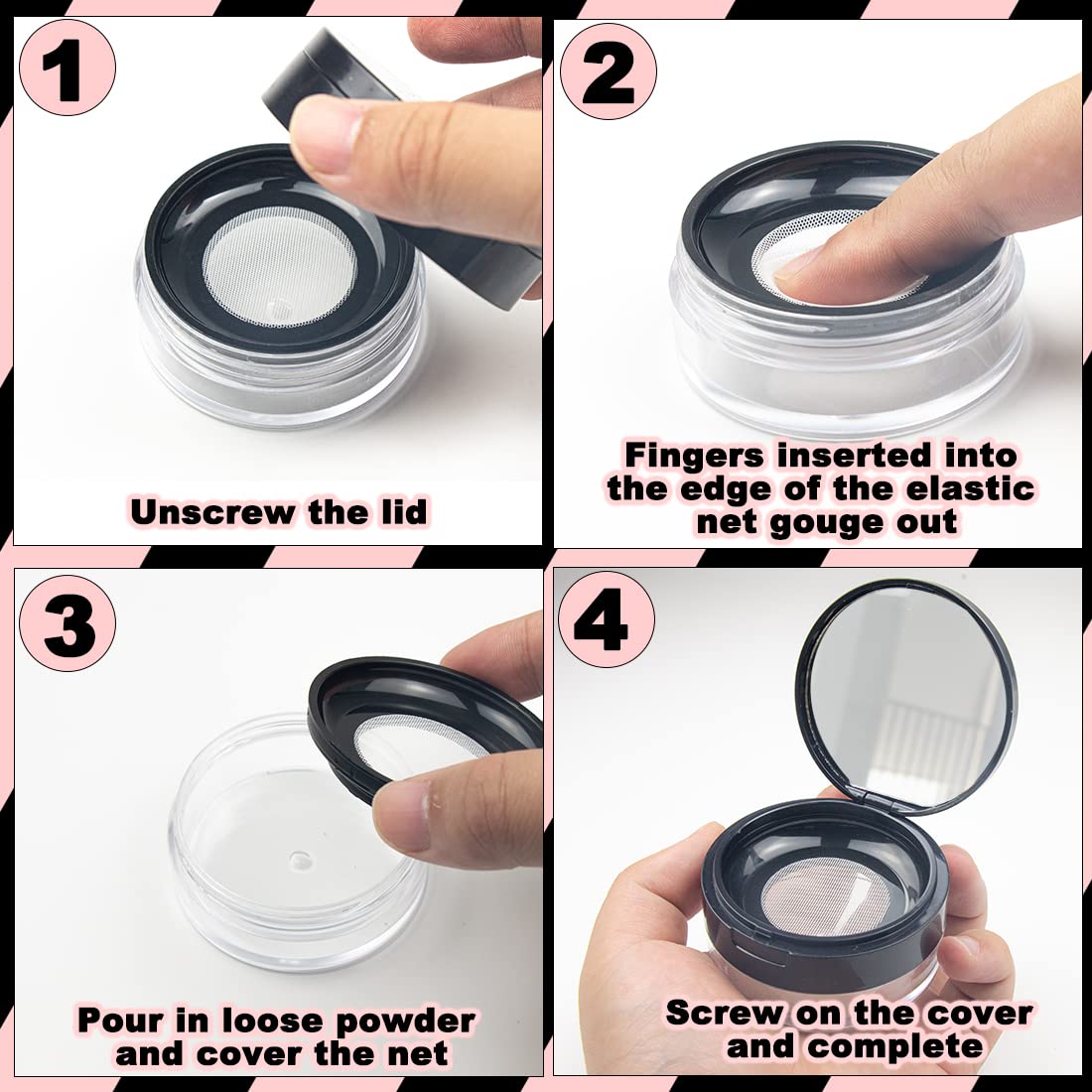 1

Unscrew the lid

2

Fingers inserted into the edge of the elastic net gouge out

3

Pour in loose powder and cover the net

4

Screw on the cover and complete