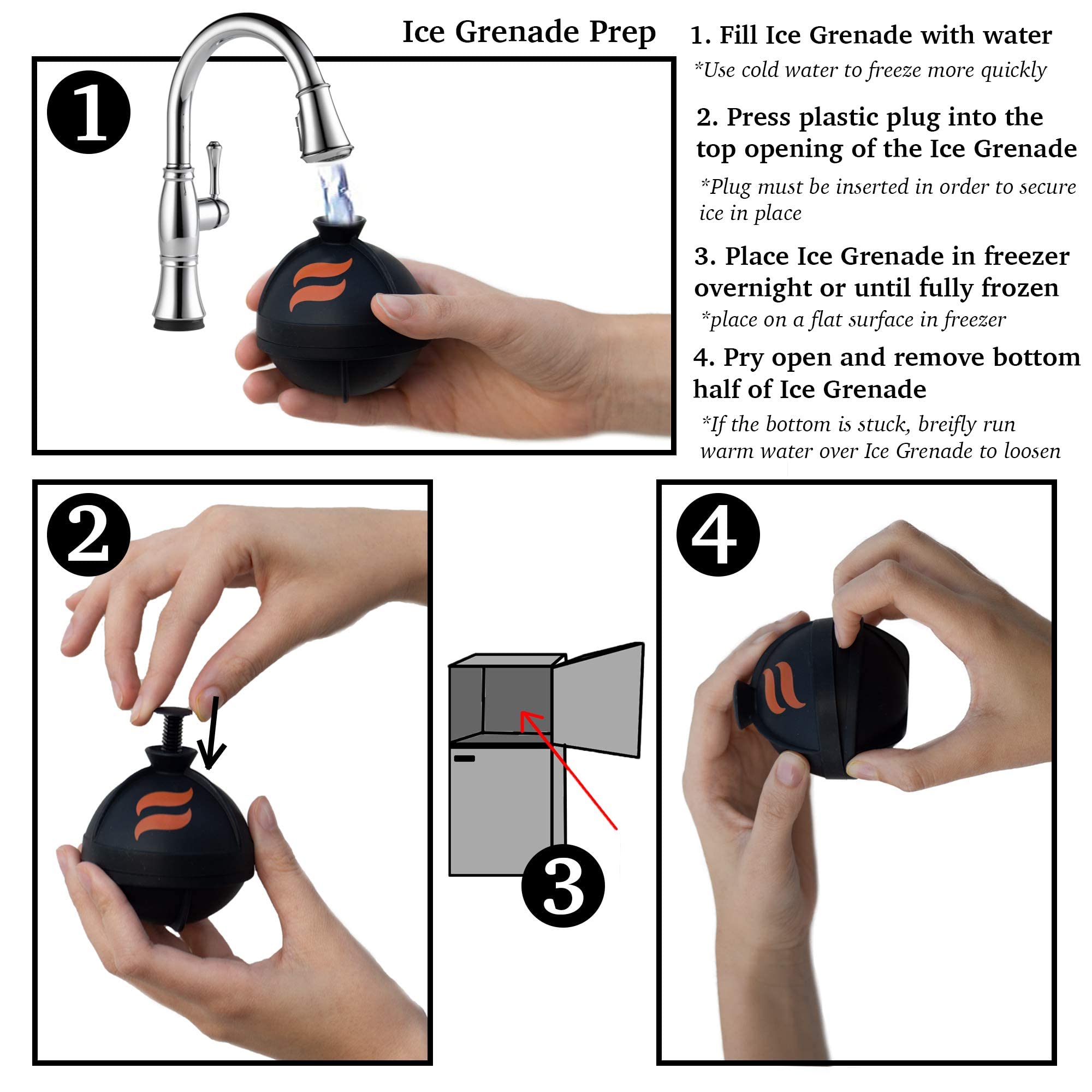 Ice Grenade Prep

1

1. Fill Ice Grenade with water
*Use cold water to freeze more quickly

2. Press plastic plug into the top opening of the Ice Grenade
*Plug must be inserted in order to secure ice in place

3. Place Ice Grenade in freezer overnight or until fully frozen
*place on a flat surface in freezer

4. Pry open and remove bottom half of Ice Grenade
*If the bottom is stuck, breifly run warm water over Ice Grenade to loosen

2

3

4