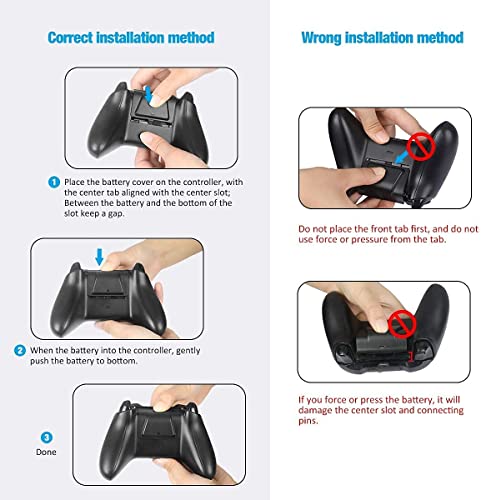 Correct installation method

1 Place the battery cover on the controller, with the center tab aligned with the center slot; Between the battery and the bottom of the slot keep a gap.

2 When the battery into the controller, gently push the battery to bottom.

3 Done

Wrong installation method

Do not place the front tab first, and do not use force or pressure from the tab.

If you force or press the battery, it will damage the center slot and connecting pins.