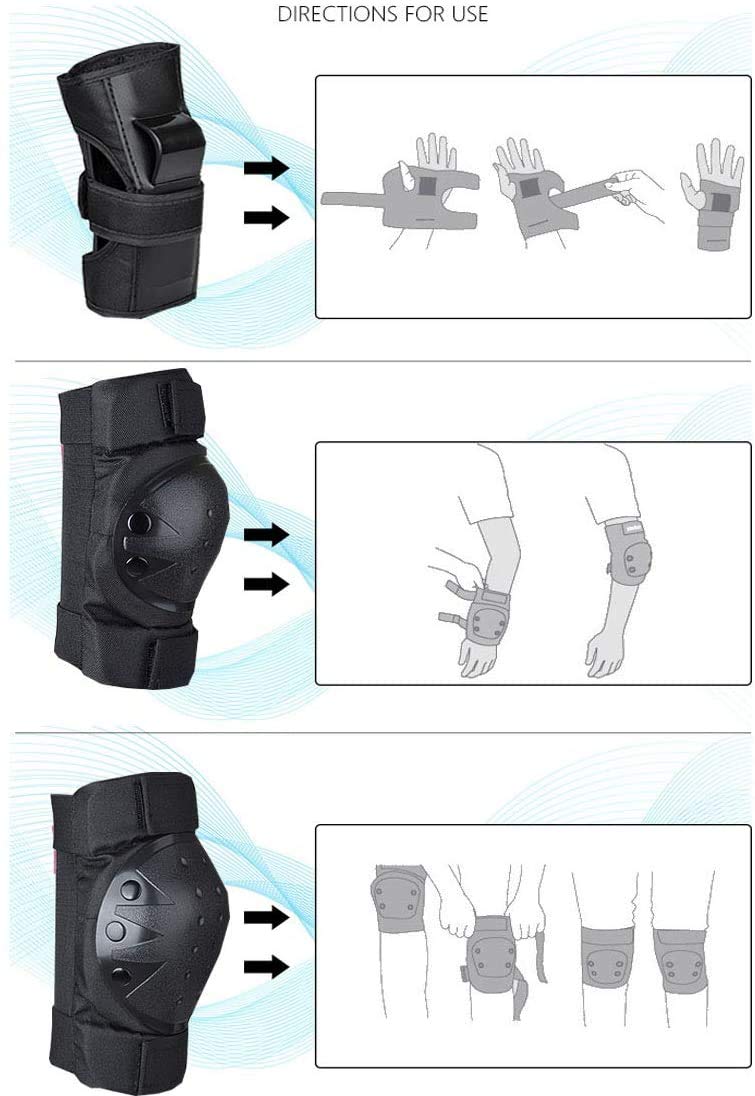 DIRECTIONS FOR USE