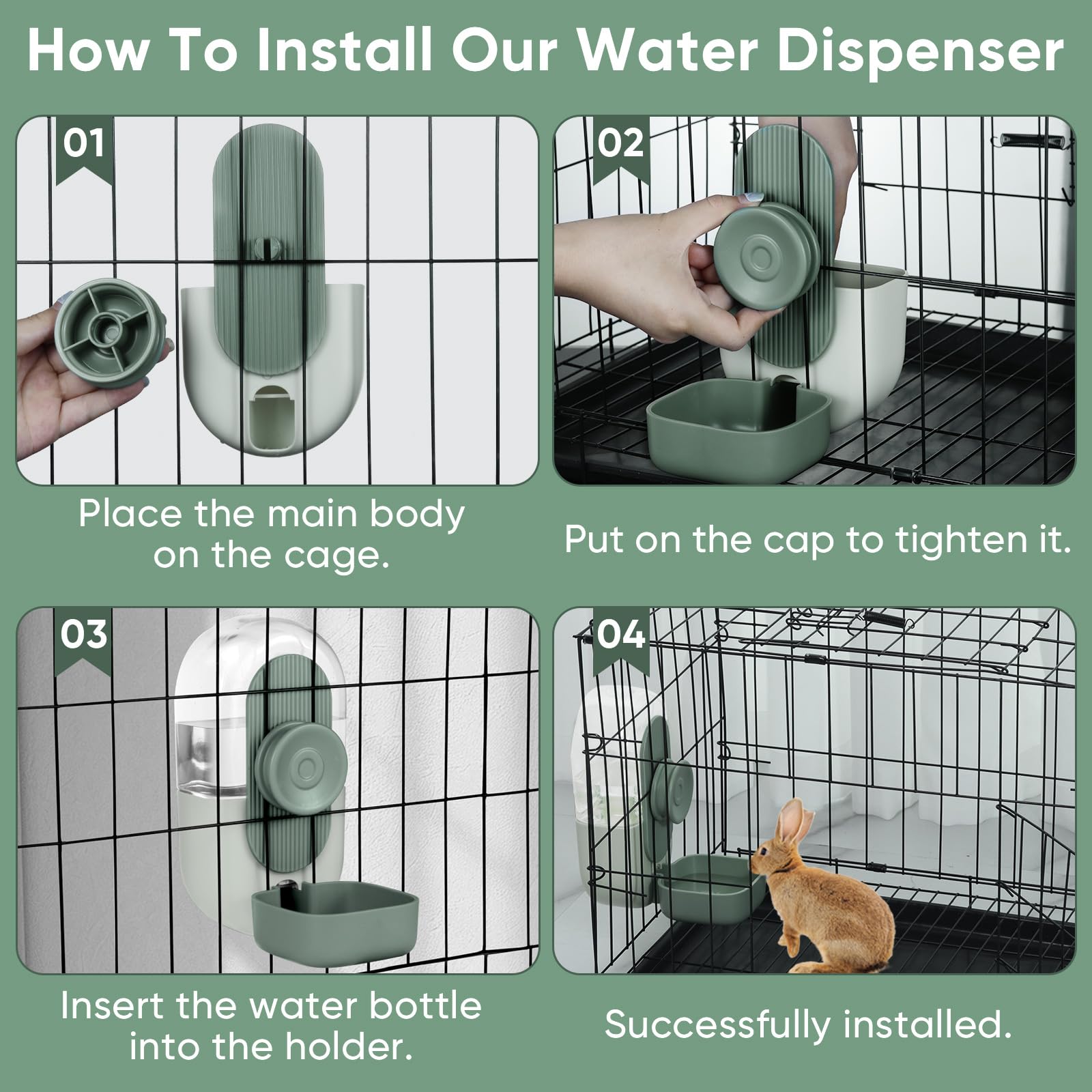 How To Install Our Water Dispenser

01

Place the main body on the cage.

02

Put on the cap to tighten it.

03

Insert the water bottle into the holder.

04

Successfully installed.