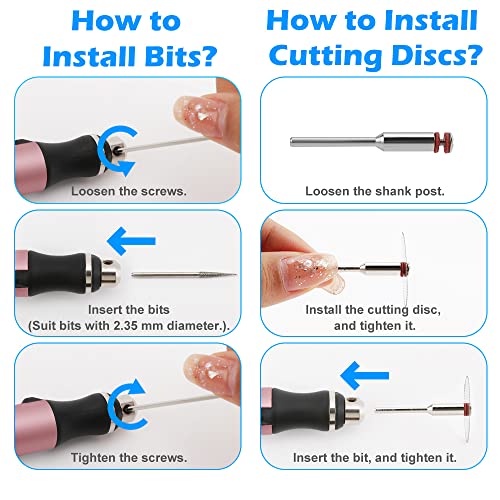 How to Install Bits?

Loosen the screws.

Insert the bits (Suit bits with 2.35 mm diameter.).

Tighten the screws.

How to Install Cutting Discs?

Loosen the shank post.

Install the cutting disc, and tighten it.

Insert the bit, and tighten it.