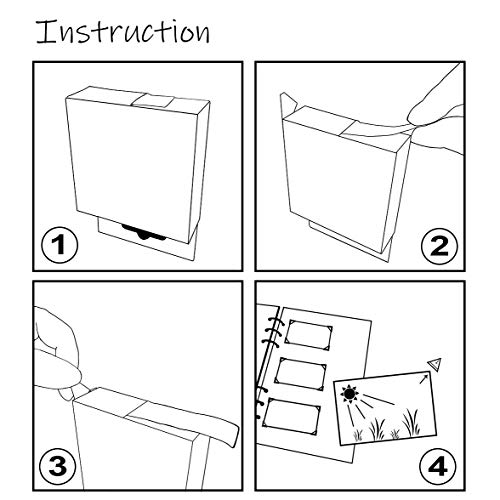 Instruction

1

2

3

4