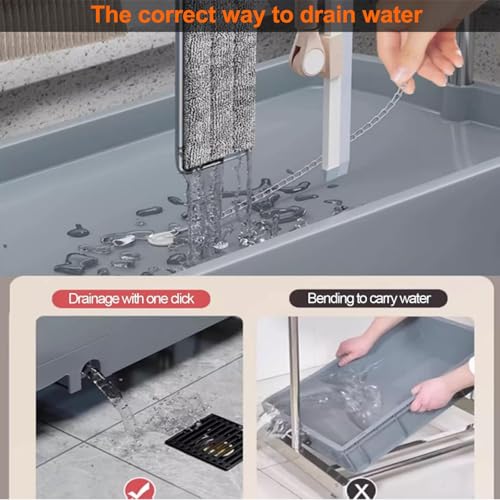 The correct way to drain water

Drainage with one dick

Bending to carry water