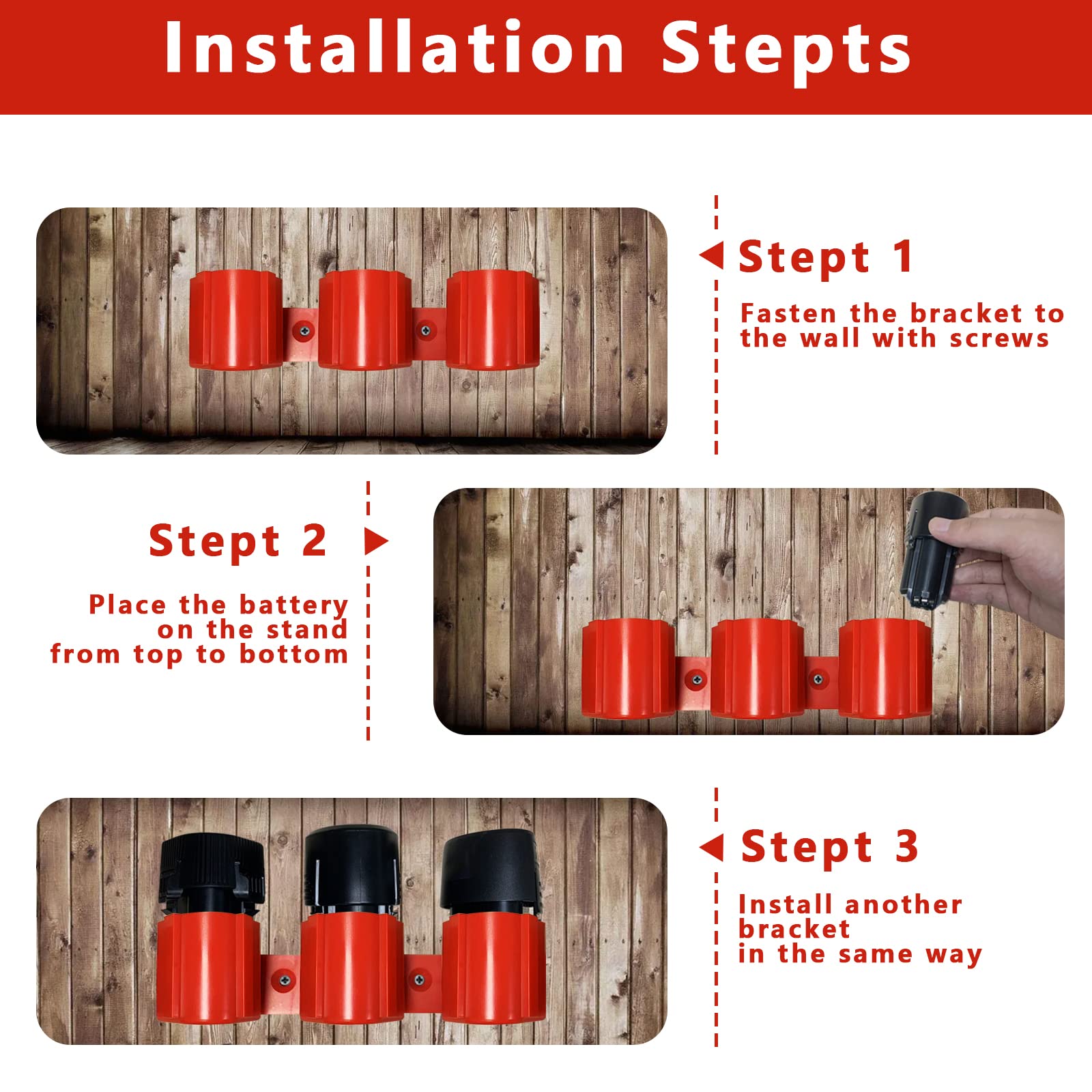 Installation Stepts

Stept 1

Fasten the bracket to the wall with screws

Stept 2

Place the battery on the stand from top to bottom

Stept 3

Install another bracket in the same way