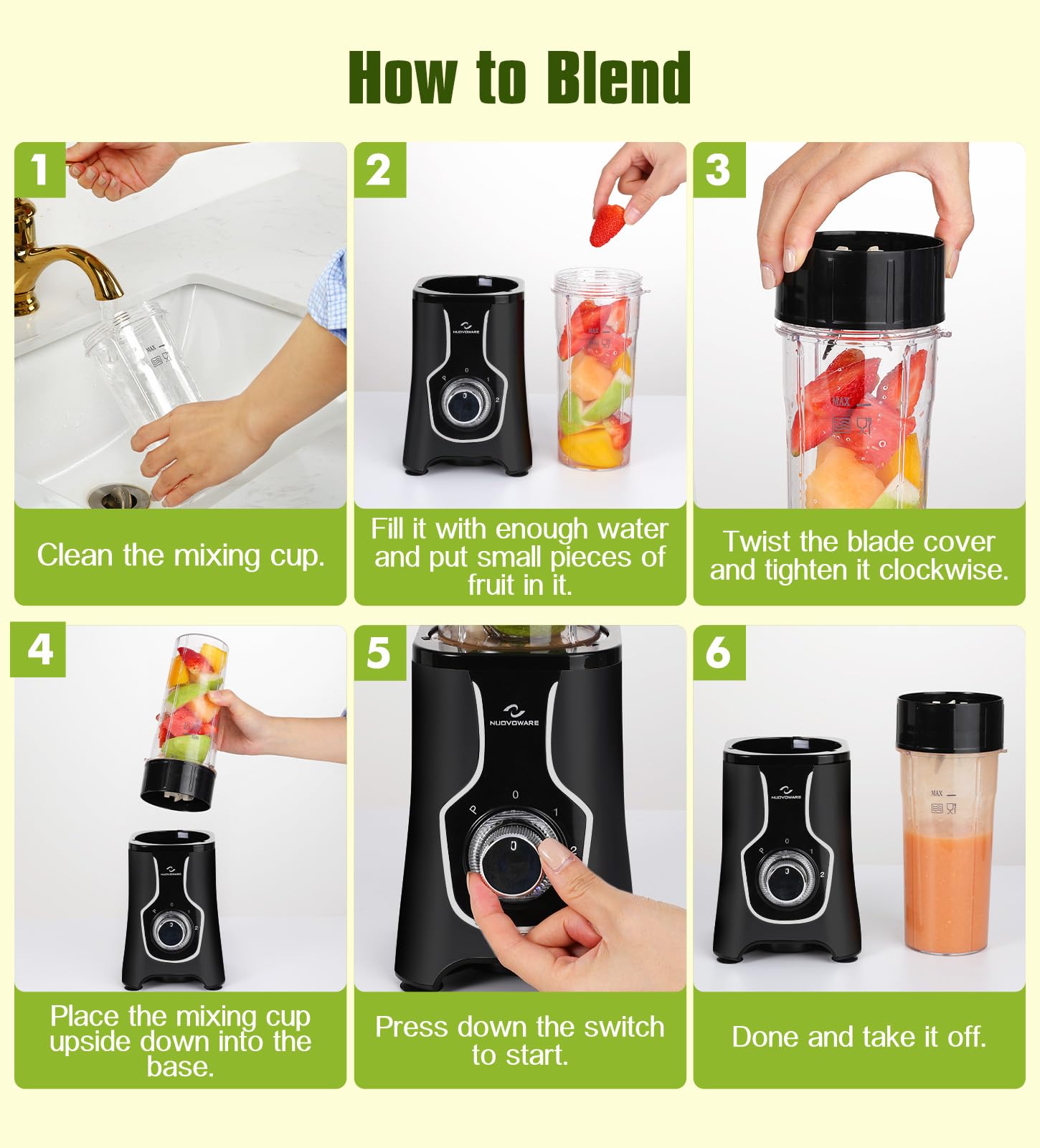 How to Blend

1

MAX

Clean the mixing cup.

2

NUOVOWARE

P 0 1 2

Fill it with enough water and put small pieces of fruit in it.

3

MAX

Twist the blade cover and tighten it clockwise.

4

NUOVOWARE

P 0 1 2

Place the mixing cup upside down into the base.

5

NUOVOWARE

P 0 1 2

Press down the switch to start.

6

NUOVOWARE

P 0 1 2

MAX

Done and take it off.