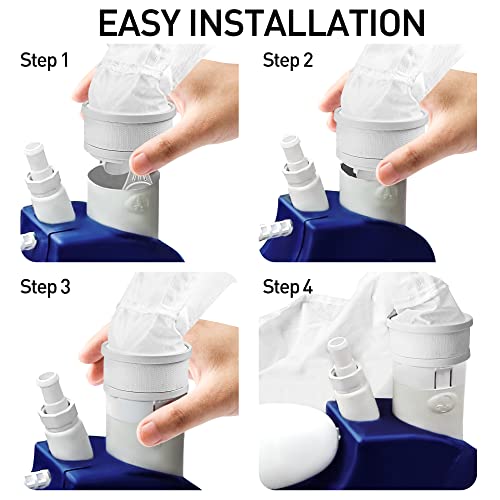 EASY INSTALLATION

Step 1

Step 2

Step 3

Step 4