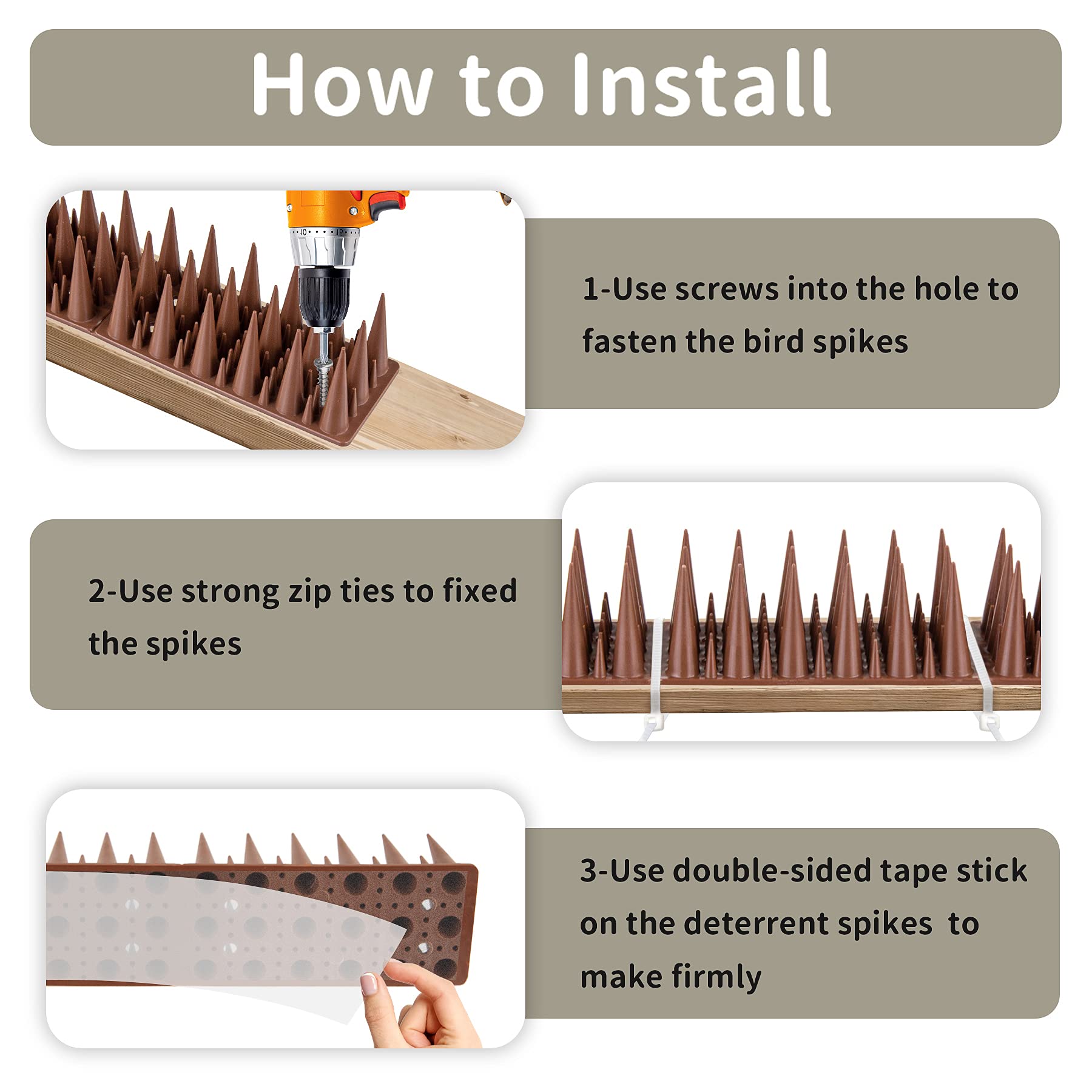 How to Install

1-Use screws into the hole to fasten the bird spikes

2-Use strong zip ties to fixed the spikes

3-Use double-sided tape stick on the deterrent spikes to make firmly