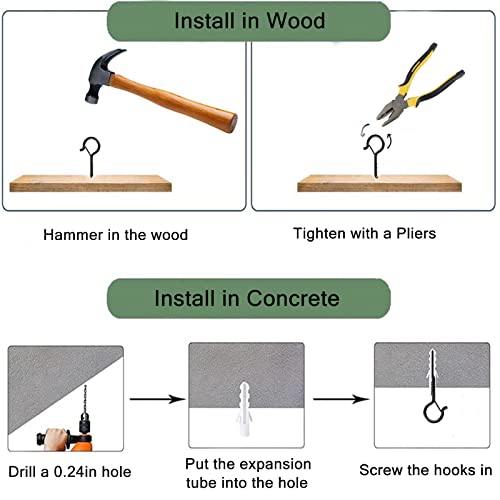 Install in Wood

Hammer in the wood

Tighten with a Pliers

Install in Concrete

Drill a 0.24in hole

Put the expansion tube into the hole

Screw the hooks in