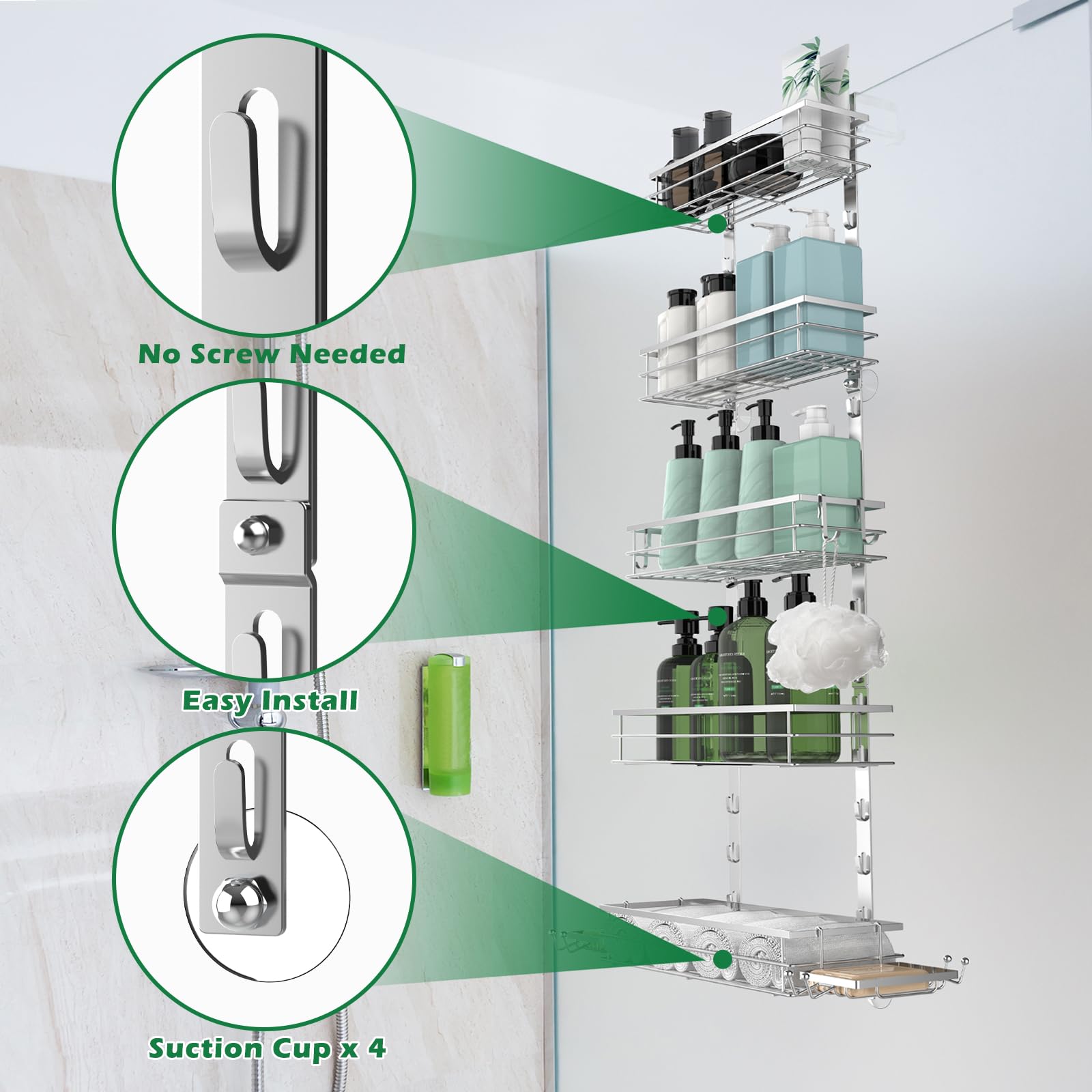 No Screw Needed

Easy Install

Suction Cup x 4