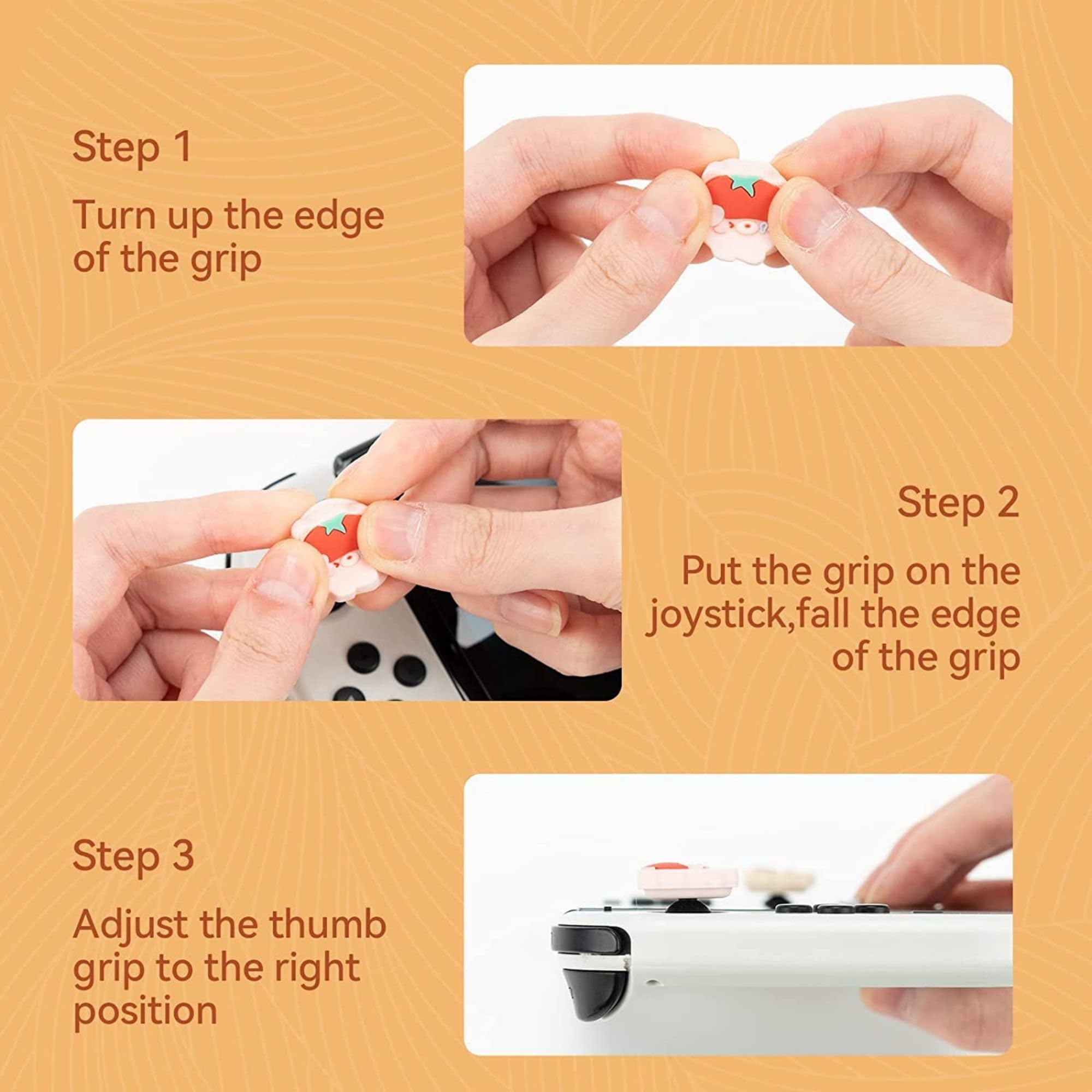 Step 1

Turn up the edge of the grip

Step 2

Put the grip on the joystick,fall the edge of the grip

Step 3

Adjust the thumb grip to the right position