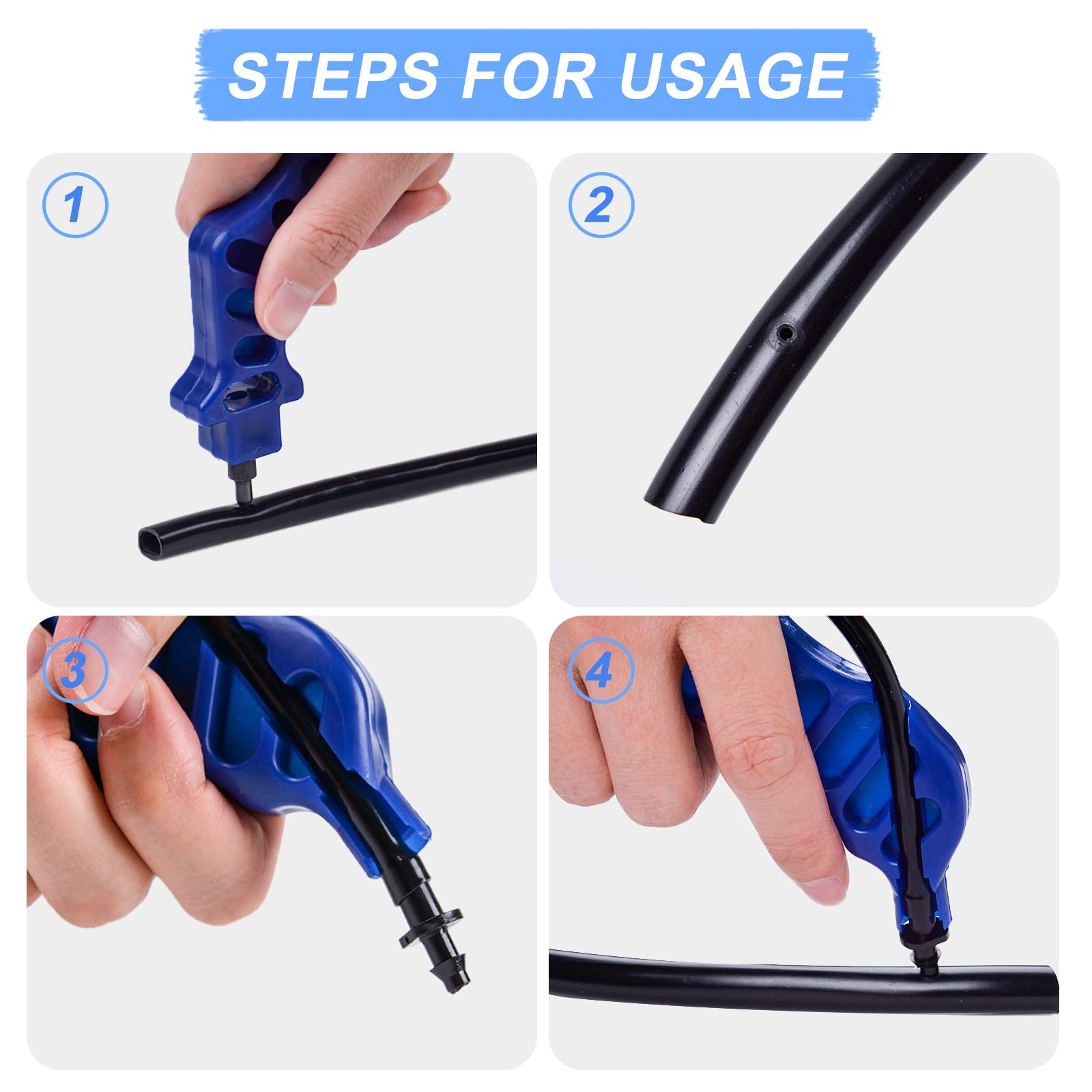 STEPS FOR USAGE

1

2

3

4