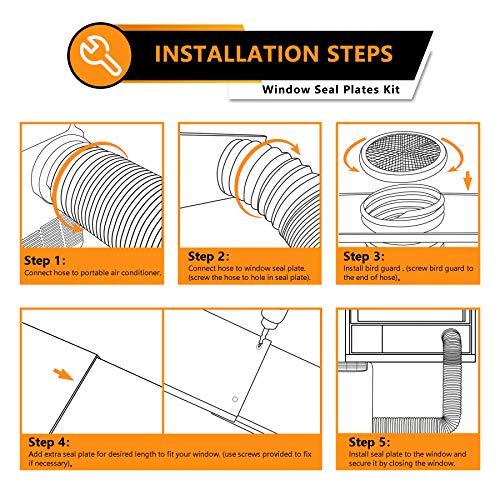 INSTALLATION STEPS

Window Seal Plates Kit

Step 1:
Connect hose to portable air conditioner.

Step 2:
Connect hose to window seal plate. (screw the hose to hole in seal plate).

Step 3:
Install bird guard . (screw bird guard to the end of hose).

Step 4:
Add extra seal plate for desired length to fit your window. (use screws provided to fix if necessary).

Step 5:
Install seal plate to the window and secure it by closing the window.