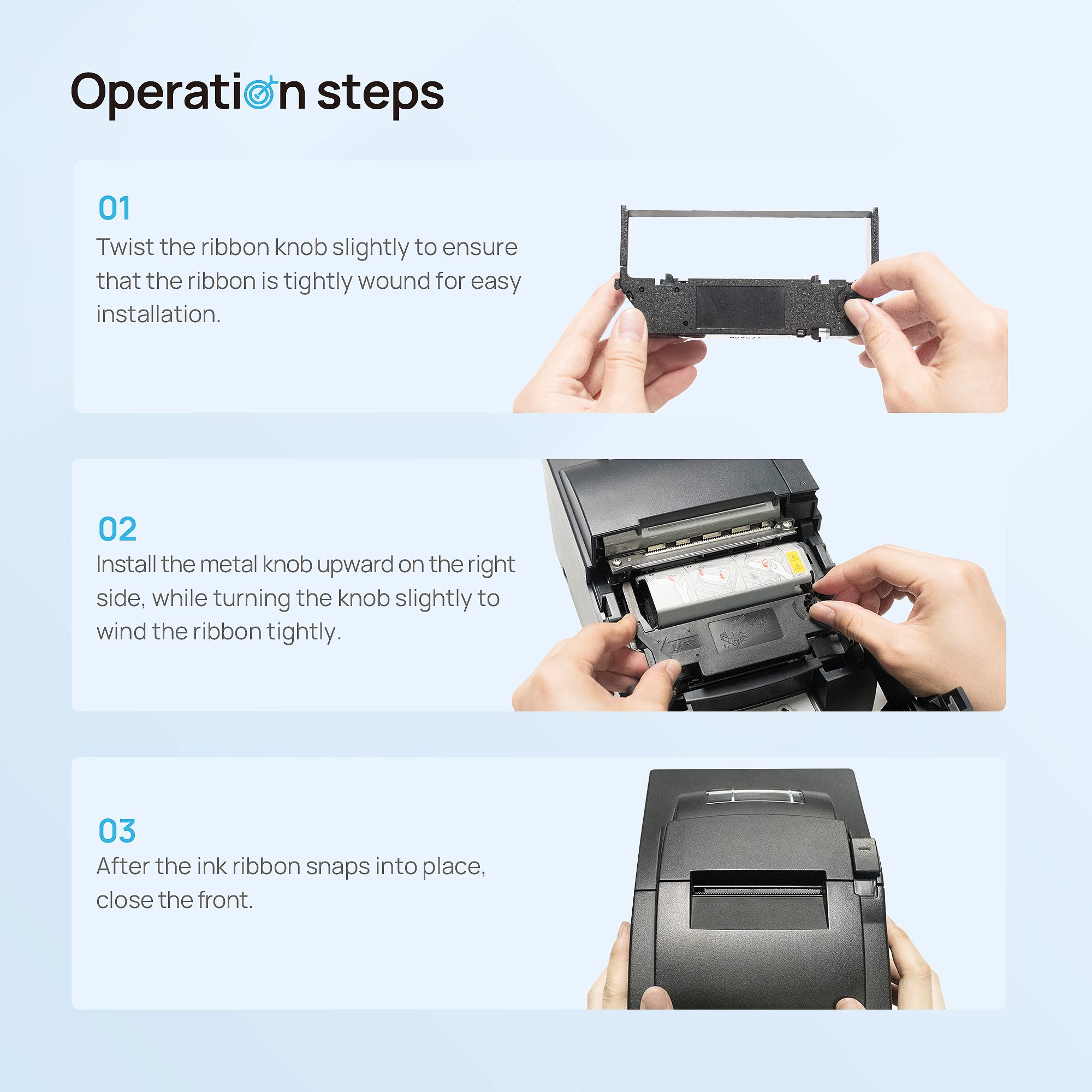 Operation steps

01
Twist the ribbon knob slightly to ensure that the ribbon is tightly wound for easy installation.

02
Install the metal knob upward on the right side, while turning the knob slightly to wind the ribbon tightly.

03
After the ink ribbon snaps into place, close the front.