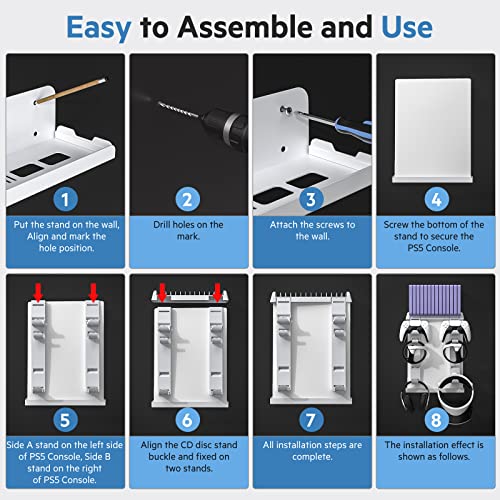 Easy to Assemble and Use

1
Put the stand on the wall, Align and mark the hole position.

2
Drill holes on the mark.

3
Attach the screws to the wall.

4
Screw the bottom of the stand to secure the PS5 Console.

5
Side A stand on the left side of PS5 Console, Side B stand on the right of PS5 Console.

6
Align the CD disc stand buckle and fixed on two stands.

7
All installation steps are complete.

8
The installation effect is shown as follows.