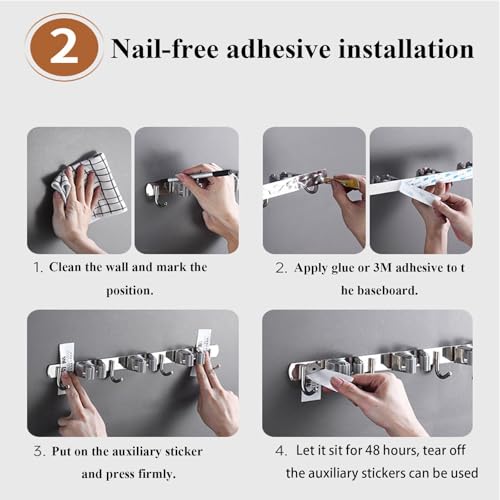 2 Nail-free adhesive installation

1. Clean the wall and mark the position.

2. Apply glue or 3M adhesive to t he baseboard.

3. Put on the auxiliary sticker and press firmly.

4. Let it sit for 48 hours, tear off the auxiliary stickers can be used