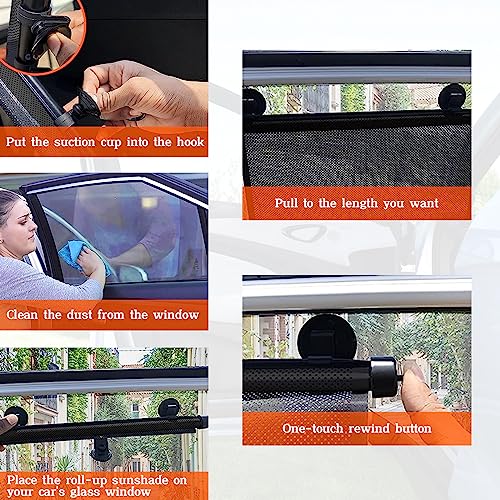 Put the suction cup into the hook

Clean the dust from the window

Place the roll-up sunshade on your car's glass window

Pull to the length you want

One-touch rewind button