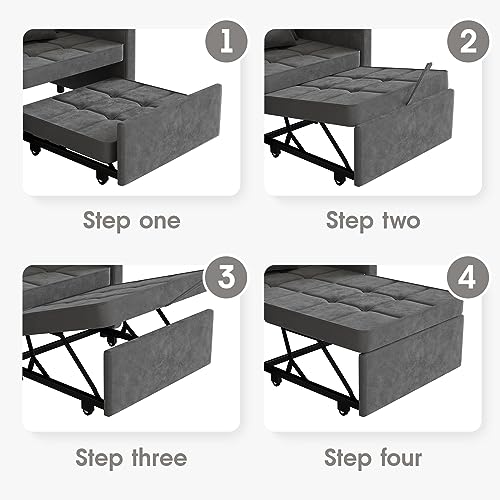 1

Step one

2

Step two

3

Step three

4

Step four