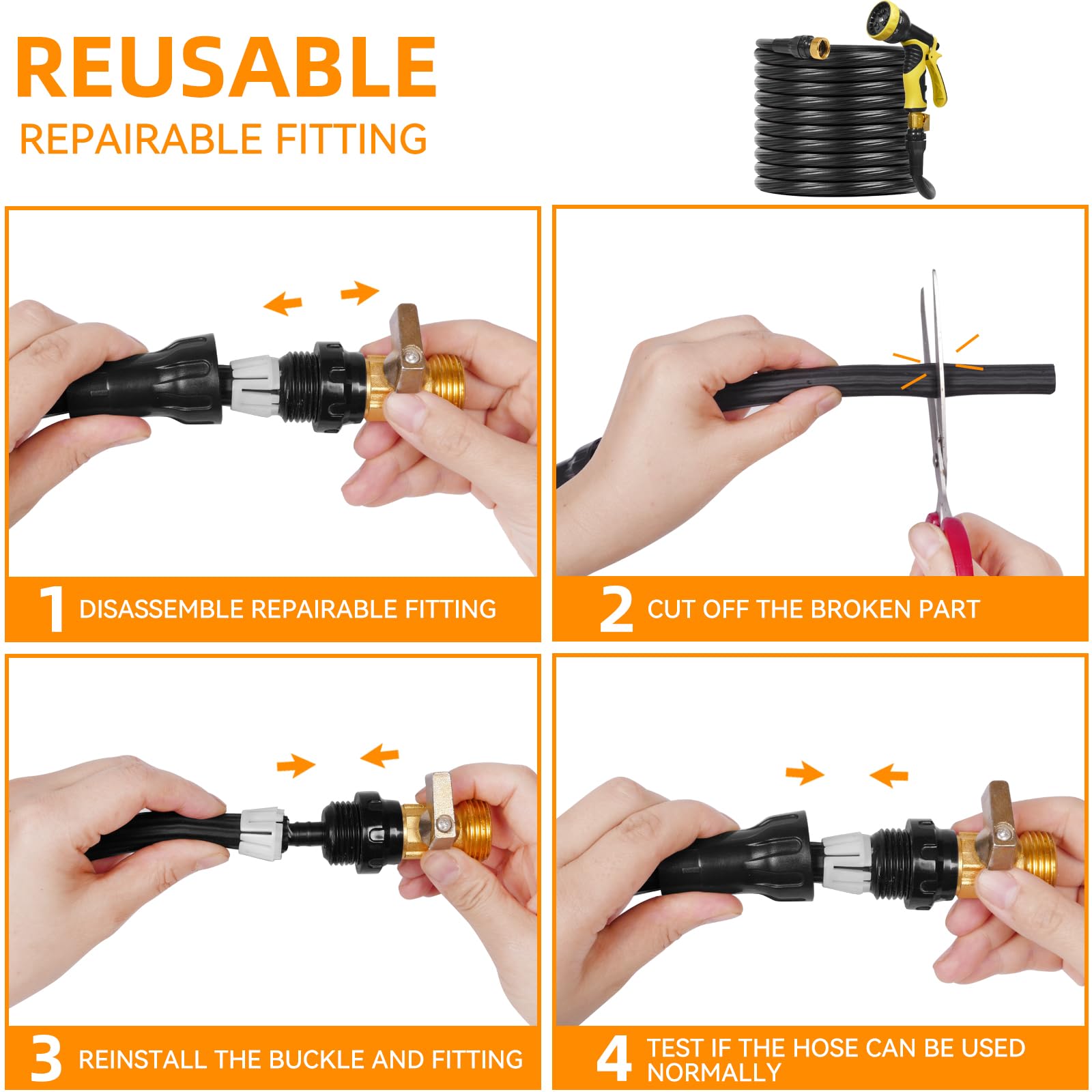 REUSABLE
REPAIRABLE FITTING

1 DISASSEMBLE REPAIRABLE FITTING

2 CUT OFF THE BROKEN PART

3 REINSTALL THE BUCKLE AND FITTING

4 TEST IF THE HOSE CAN BE USED NORMALLY