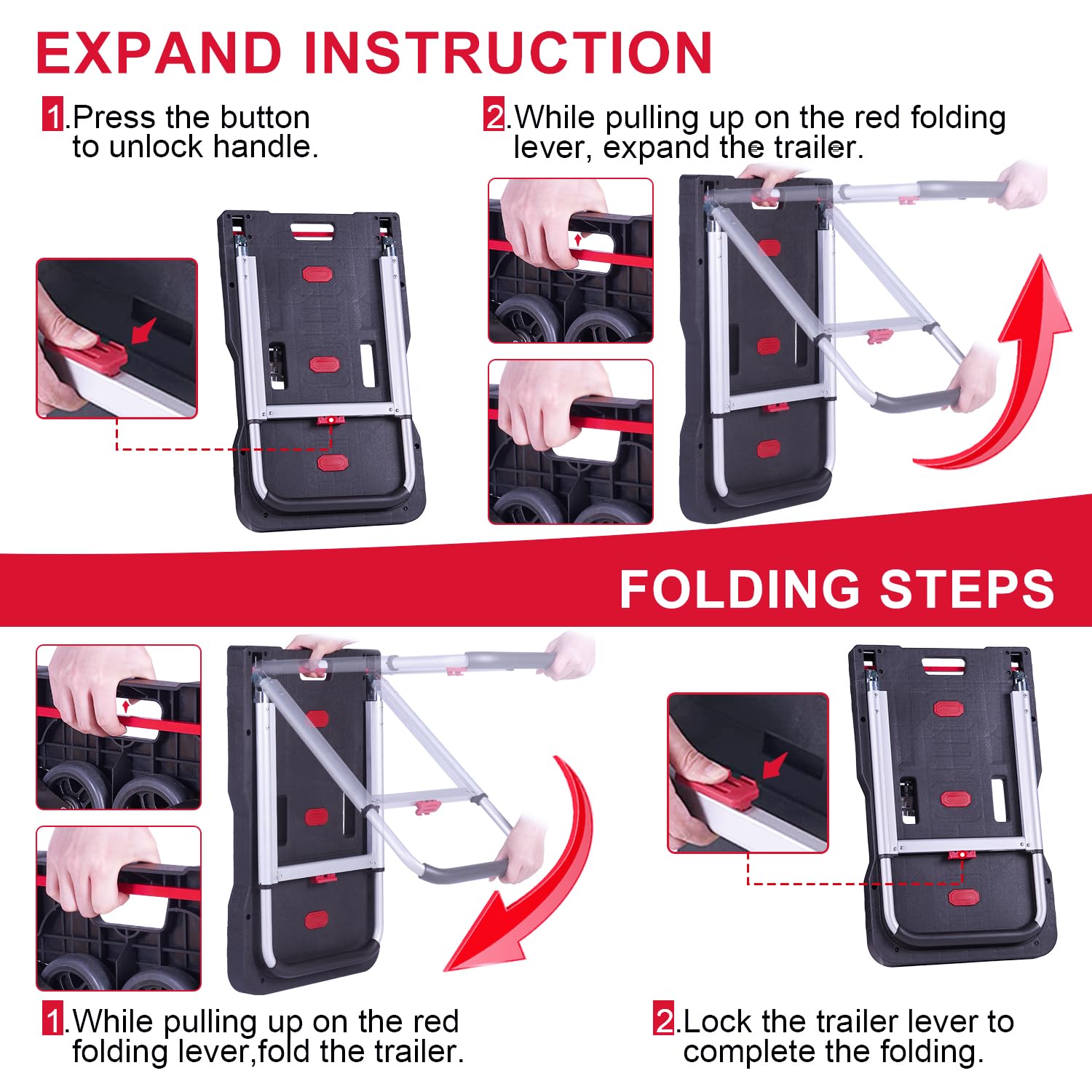 EXPAND INSTRUCTION

1.Press the button to unlock handle.

2.While pulling up on the red folding lever, expand the trailer.

FOLDING STEPS

1.While pulling up on the red folding lever,fold the trailer.

2.Lock the trailer lever to complete the folding.