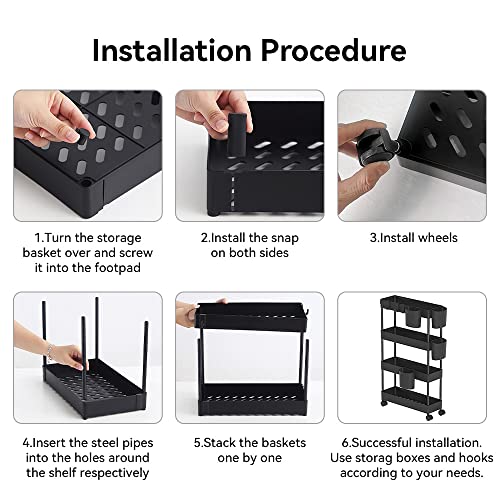 Installation Procedure

1.Turn the storage basket over and screw it into the footpad

2.Install the snap on both sides

3.Install wheels

4.Insert the steel pipes into the holes around the shelf respectively

5.Stack the baskets one by one

6.Successful installation. Use storag boxes and hooks according to your needs.