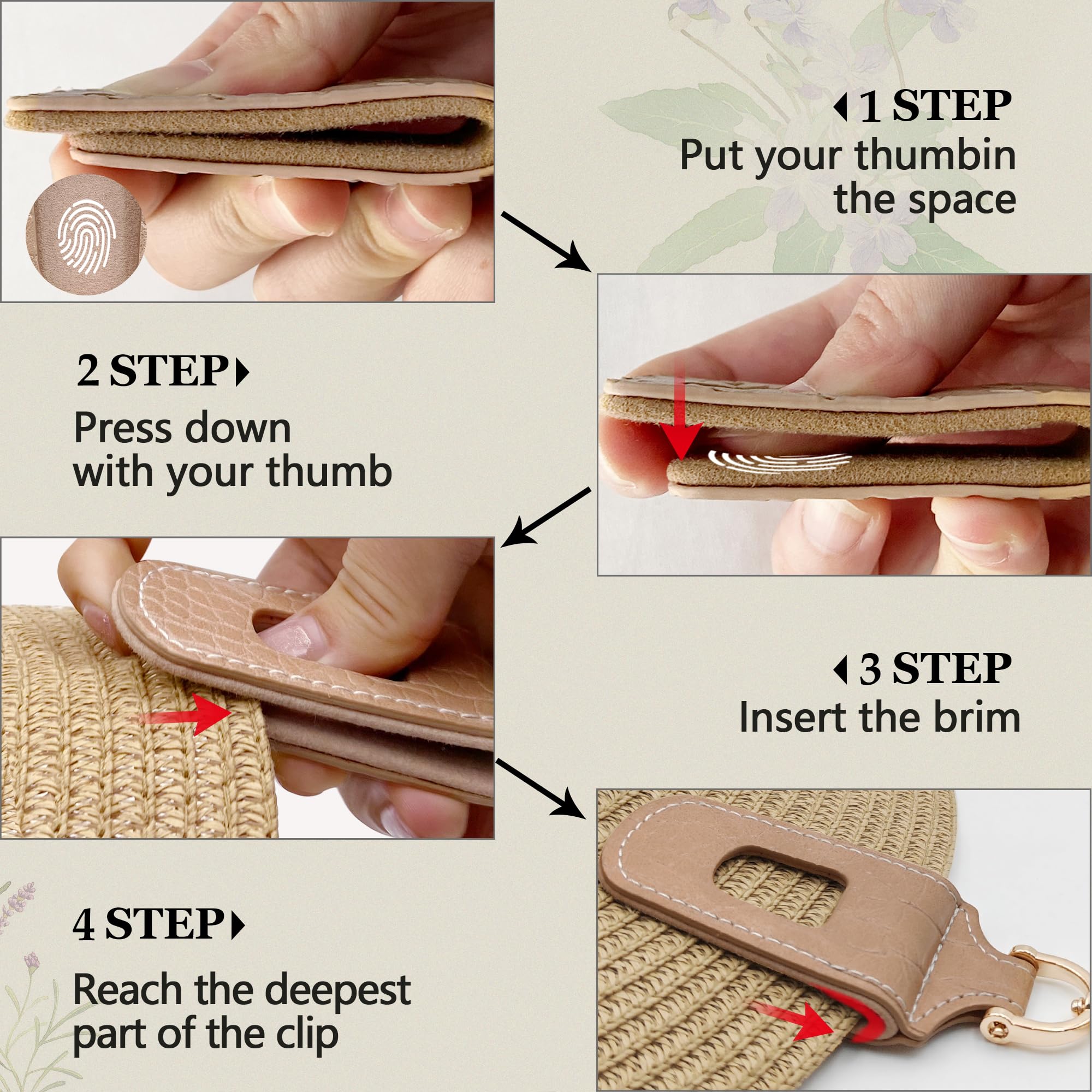 1 STEP
Put your thumbin the space

2 STEP
Press down with your thumb

3 STEP
Insert the brim

4 STEP
Reach the deepest part of the clip